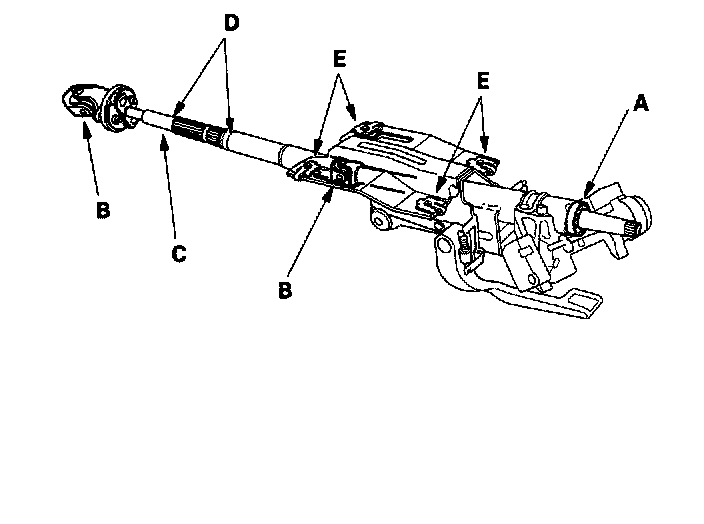 D
E
E
A
B
C
B