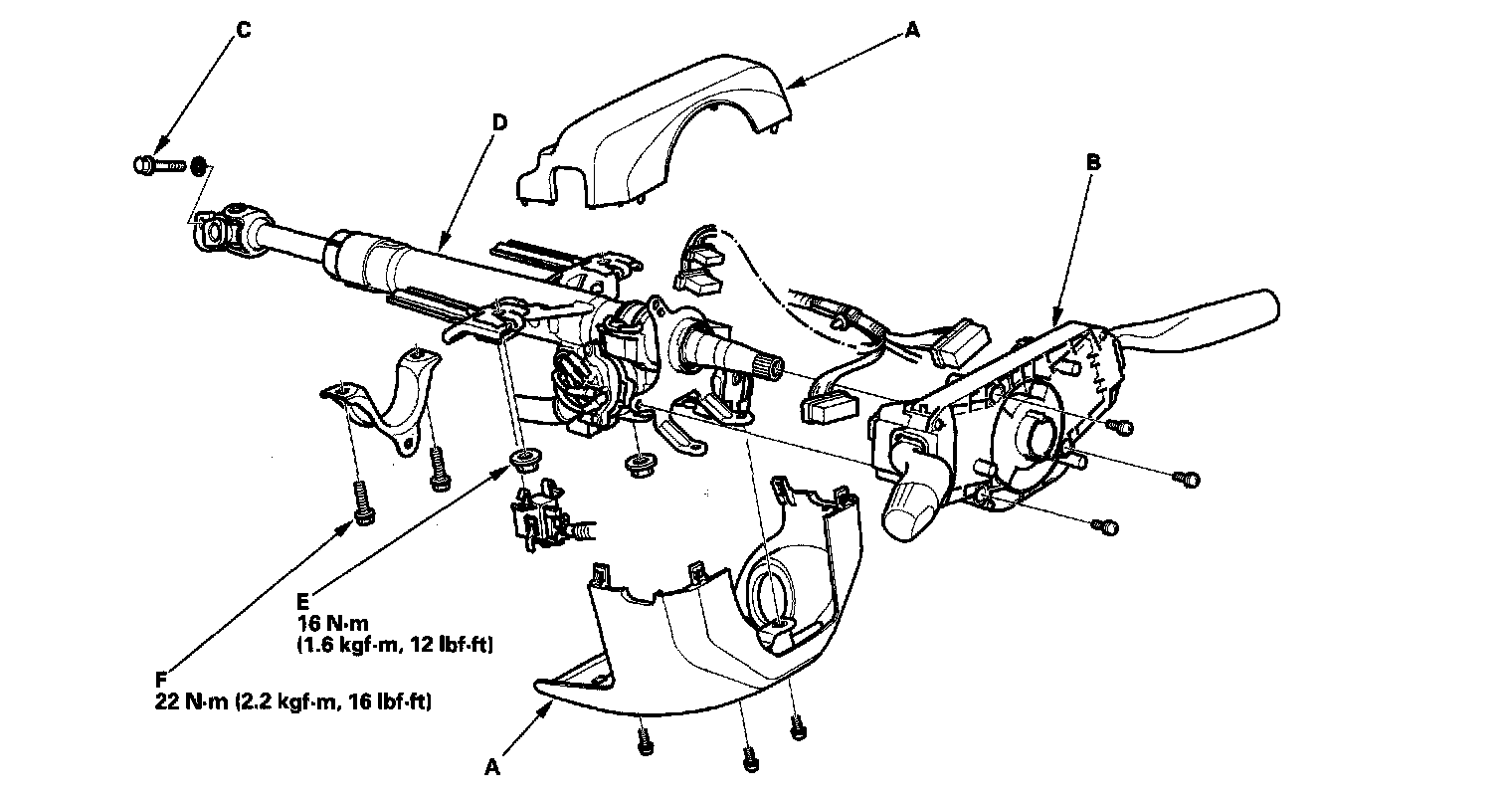 C

A

D

B

E
16 N·m
(1.6 kgf·m, 12 lbf·ft)

F
22 N·m (2.2 kgf·m, 16 lbf·ft)

A