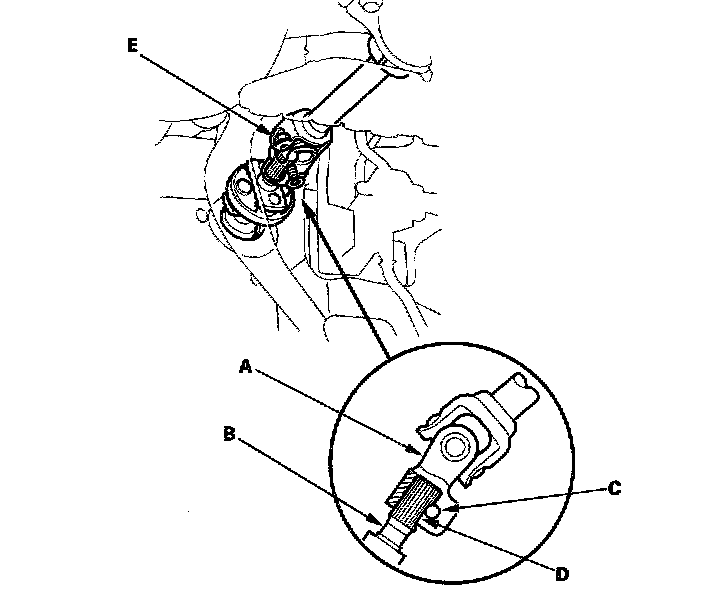 E

A

B

C

D