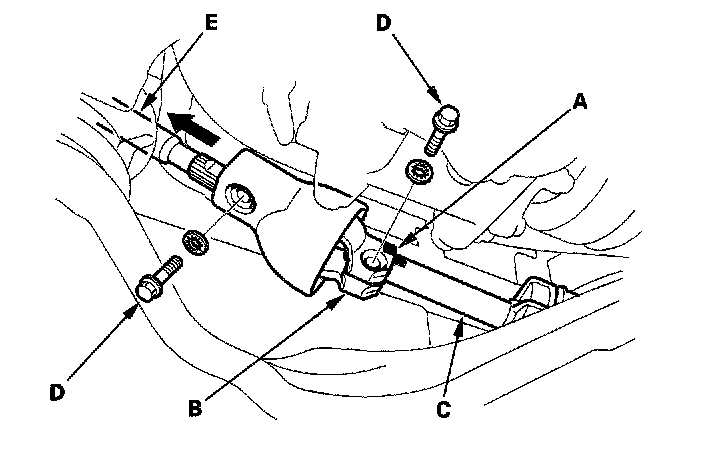 E
D
A
D
B
C