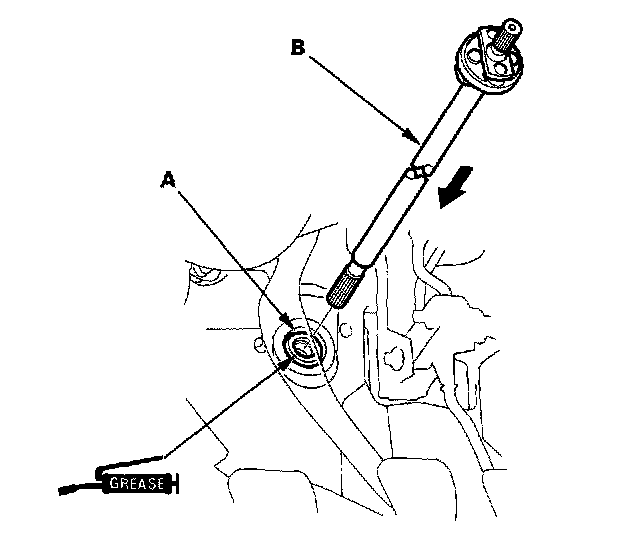 B

A

GREASE