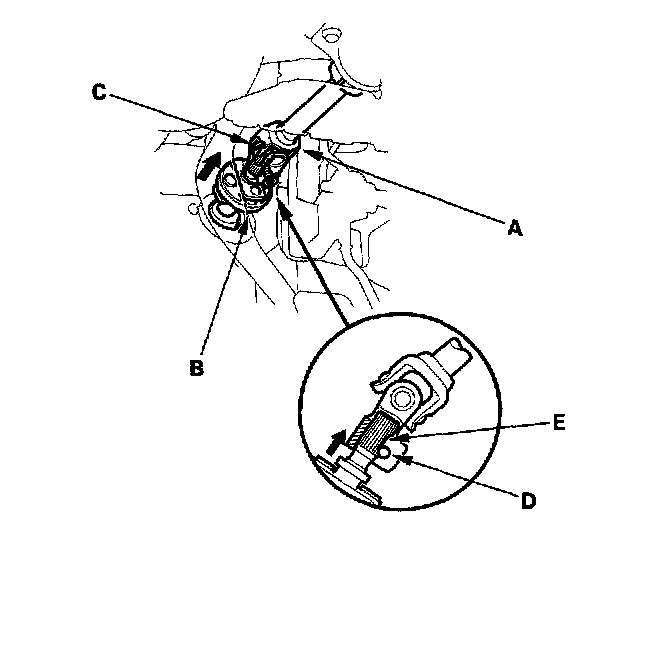 C
A
B
E
D