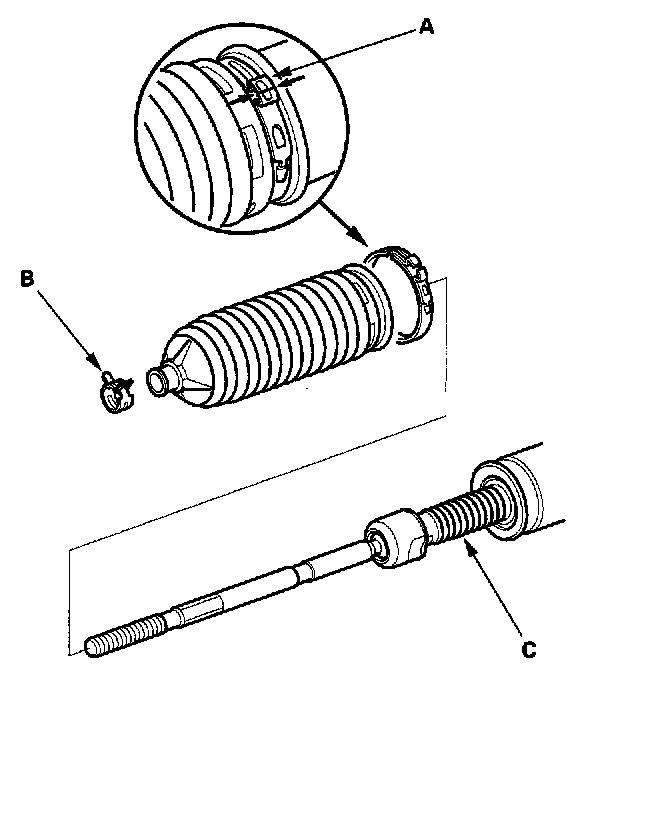 A

B

C