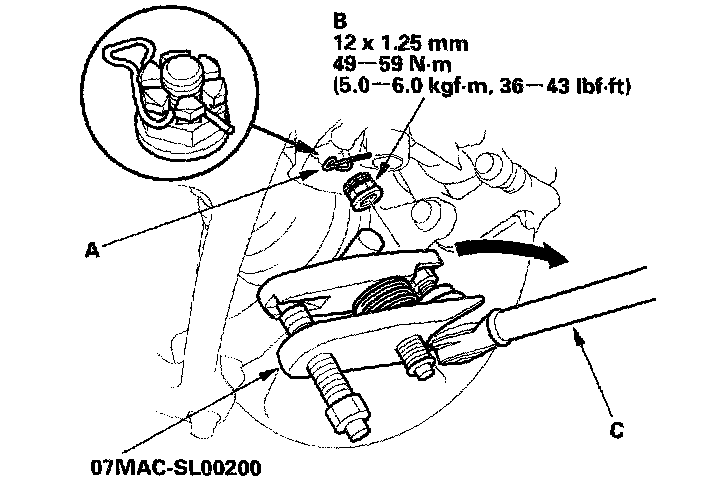 B
12 x 1.25 mm
49—59 N·m
(5.0—6.0 kgf·m, 36—43 lbf·ft)

A

C

07MAC-SL00200