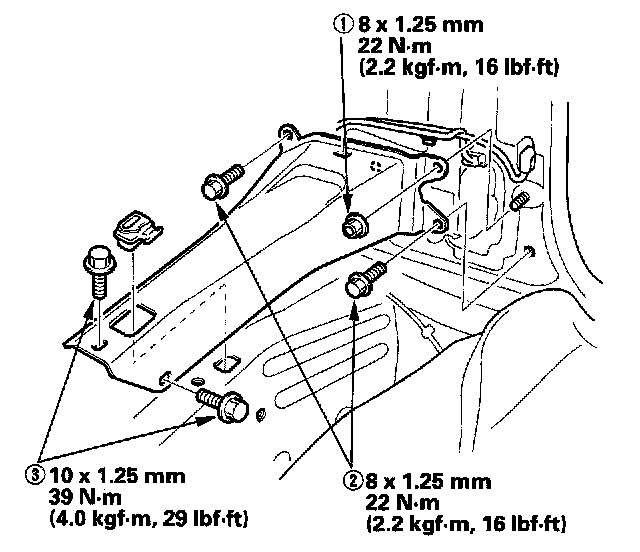 ① 8 x 1.25 mm
22 N·m
(2.2 kgf·m, 16 lbf·ft)

③ 10 x 1.25 mm
39 N·m
(4.0 kgf·m, 29 lbf·ft)

② 8 x 1.25 mm
22 N·m
(2.2 kgf·m, 16 lbf·ft)