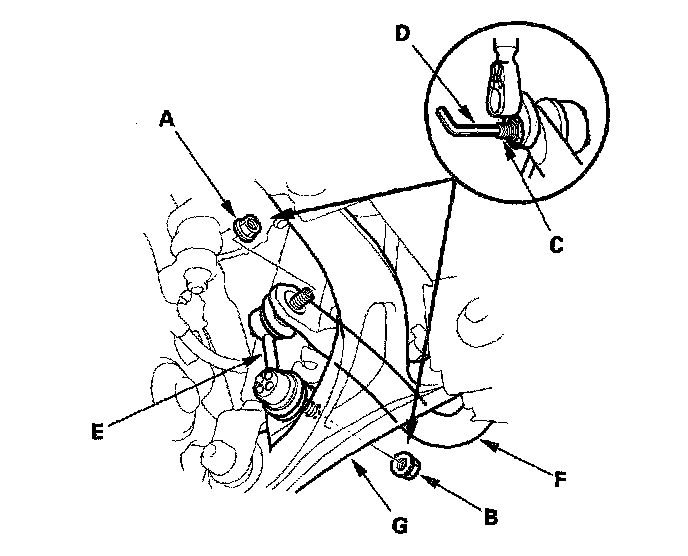 D
A
C
E
F
G
B