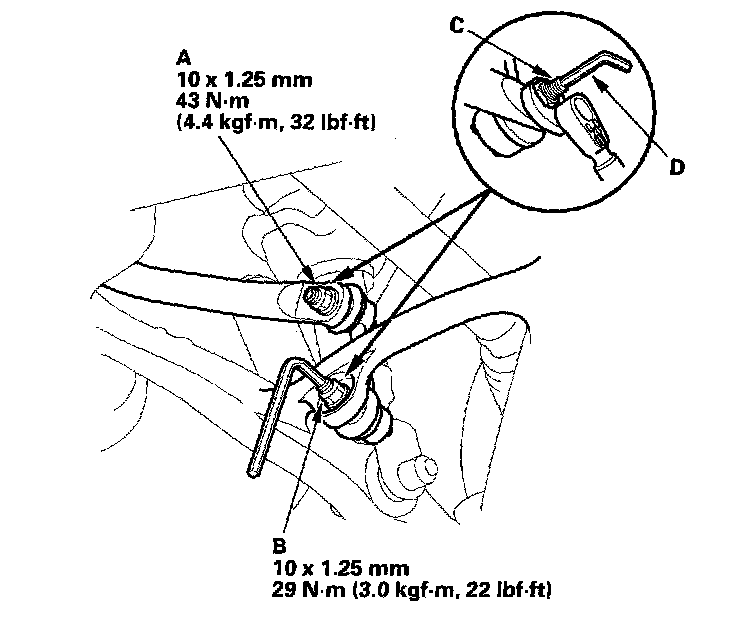 A
10 x 1.25 mm
43 N·m
(4.4 kgf·m, 32 lbf·ft)

C

D

B
10 x 1.25 mm
29 N·m (3.0 kgf·m, 22 lbf·ft)