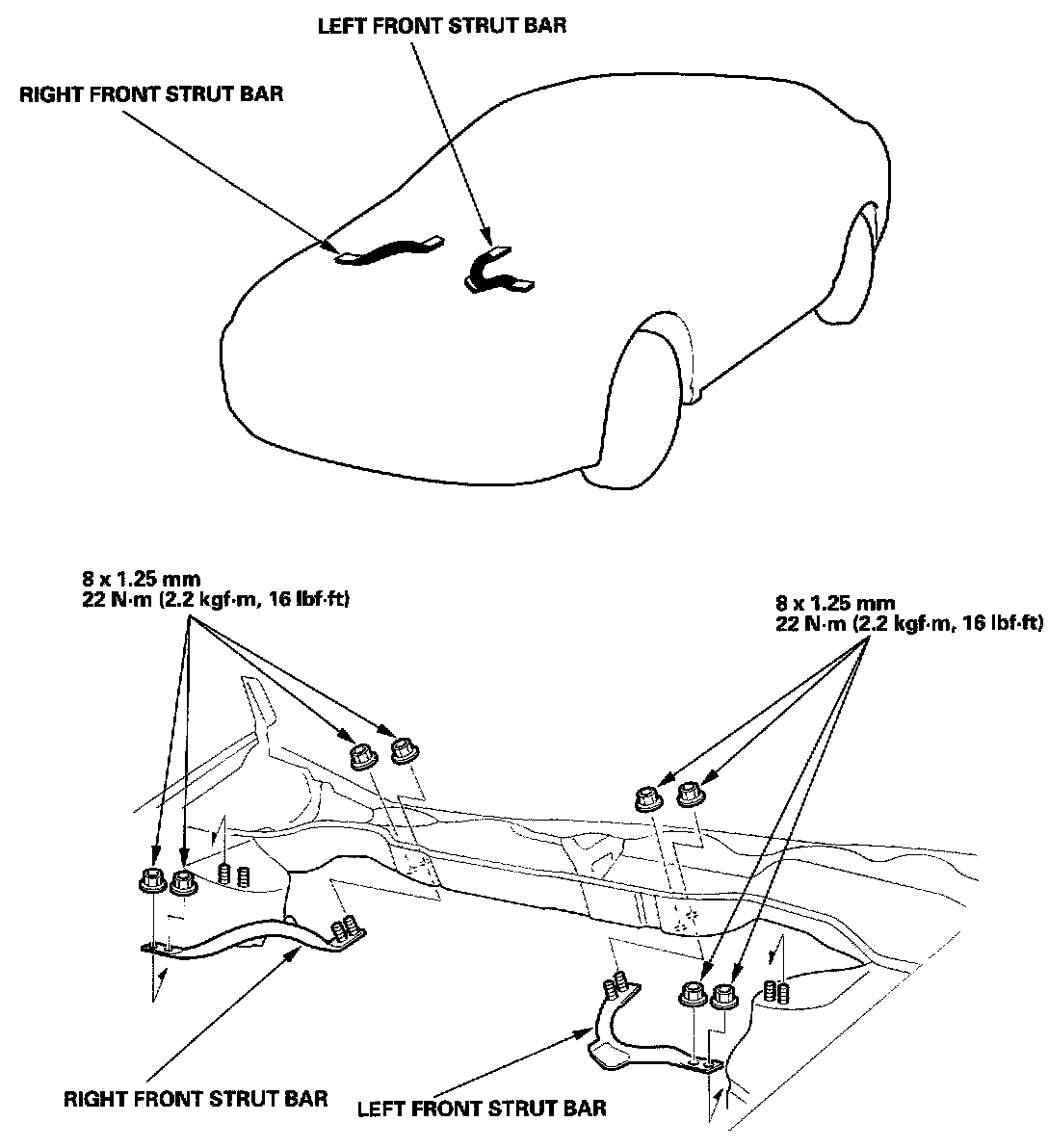 LEFT FRONT STRUT BAR

RIGHT FRONT STRUT BAR

8 x 1.25 mm
22 N·m (2.2 kgf·m, 16 lbf·ft)

8 x 1.25 mm
22 N·m (2.2 kgf·m, 16 lbf·ft)

RIGHT FRONT STRUT BAR

LEFT FRONT STRUT BAR