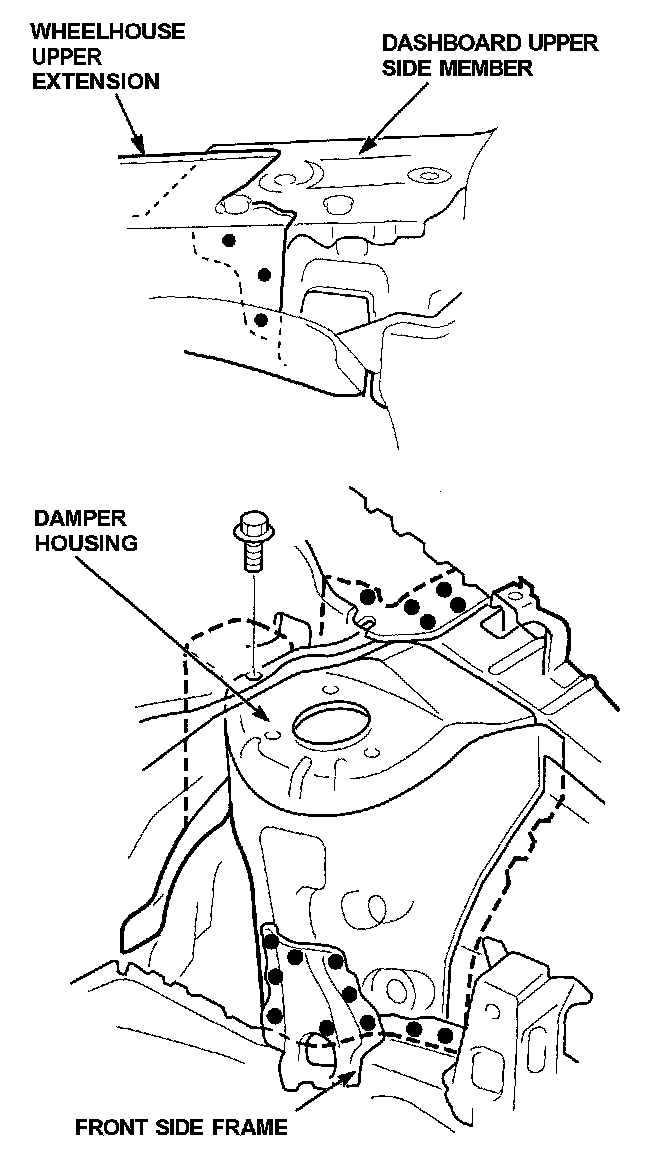 WHEELHOUSE UPPER EXTENSION

DASHBOARD UPPER SIDE MEMBER

DAMPER HOUSING

FRONT SIDE FRAME