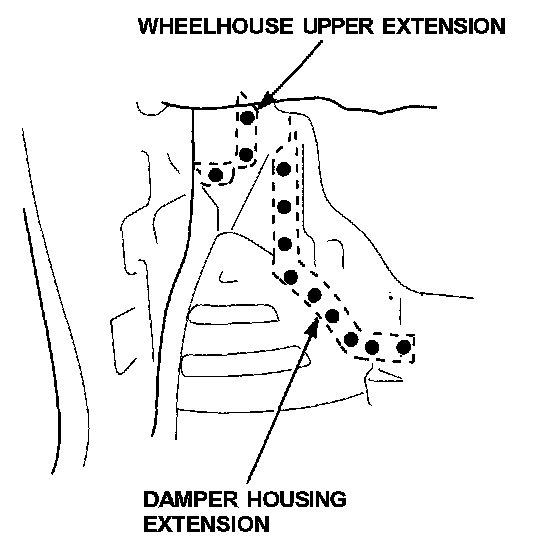 WHEELHOUSE UPPER EXTENSION

DAMPER HOUSING EXTENSION