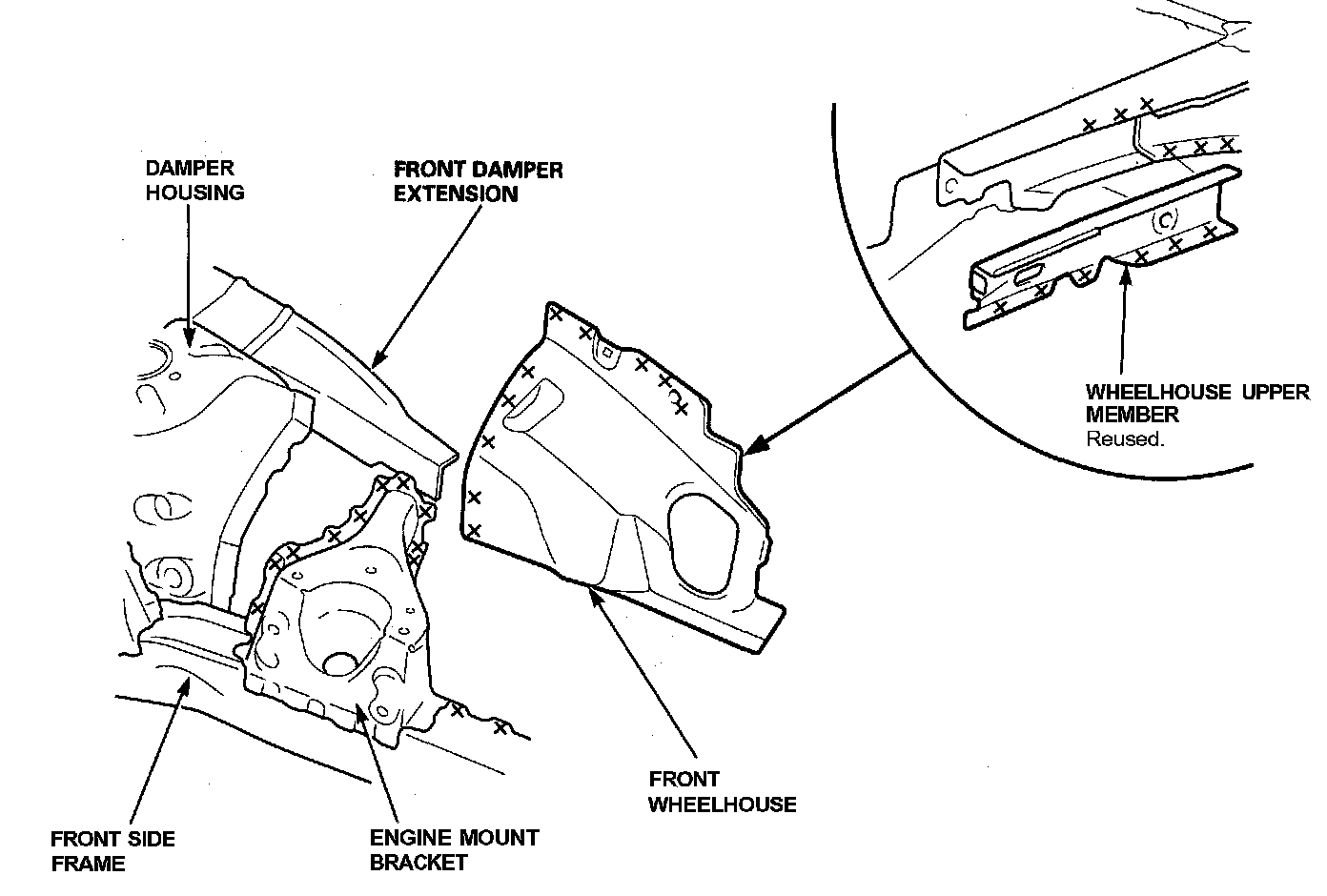 DAMPER HOUSING

FRONT DAMPER EXTENSION

WHEELHOUSE UPPER MEMBER
Reused.

FRONT WHEELHOUSE

FRONT SIDE FRAME

ENGINE MOUNT BRACKET