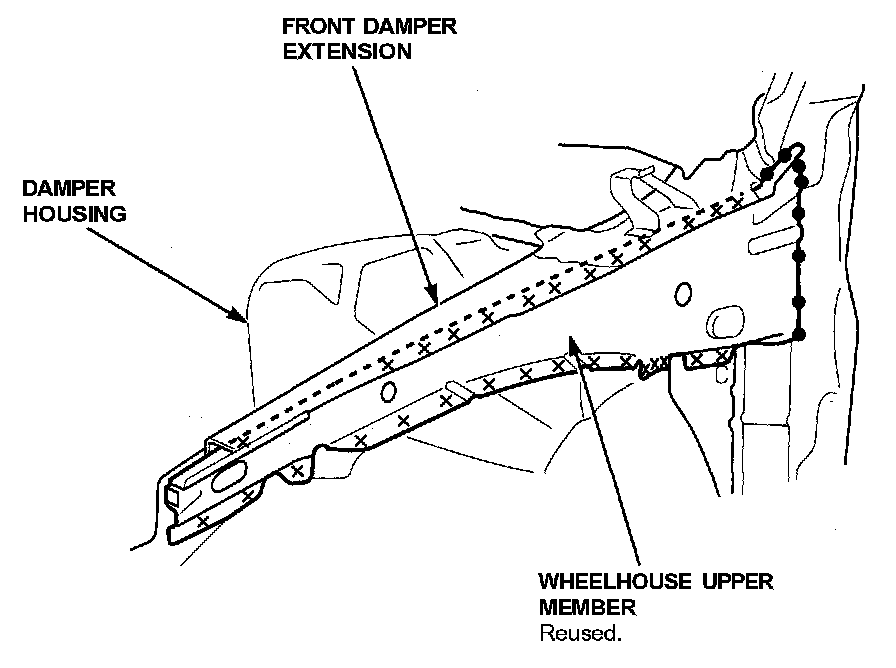 FRONT DAMPER EXTENSION

DAMPER HOUSING

WHEELHOUSE UPPER MEMBER
Reused.