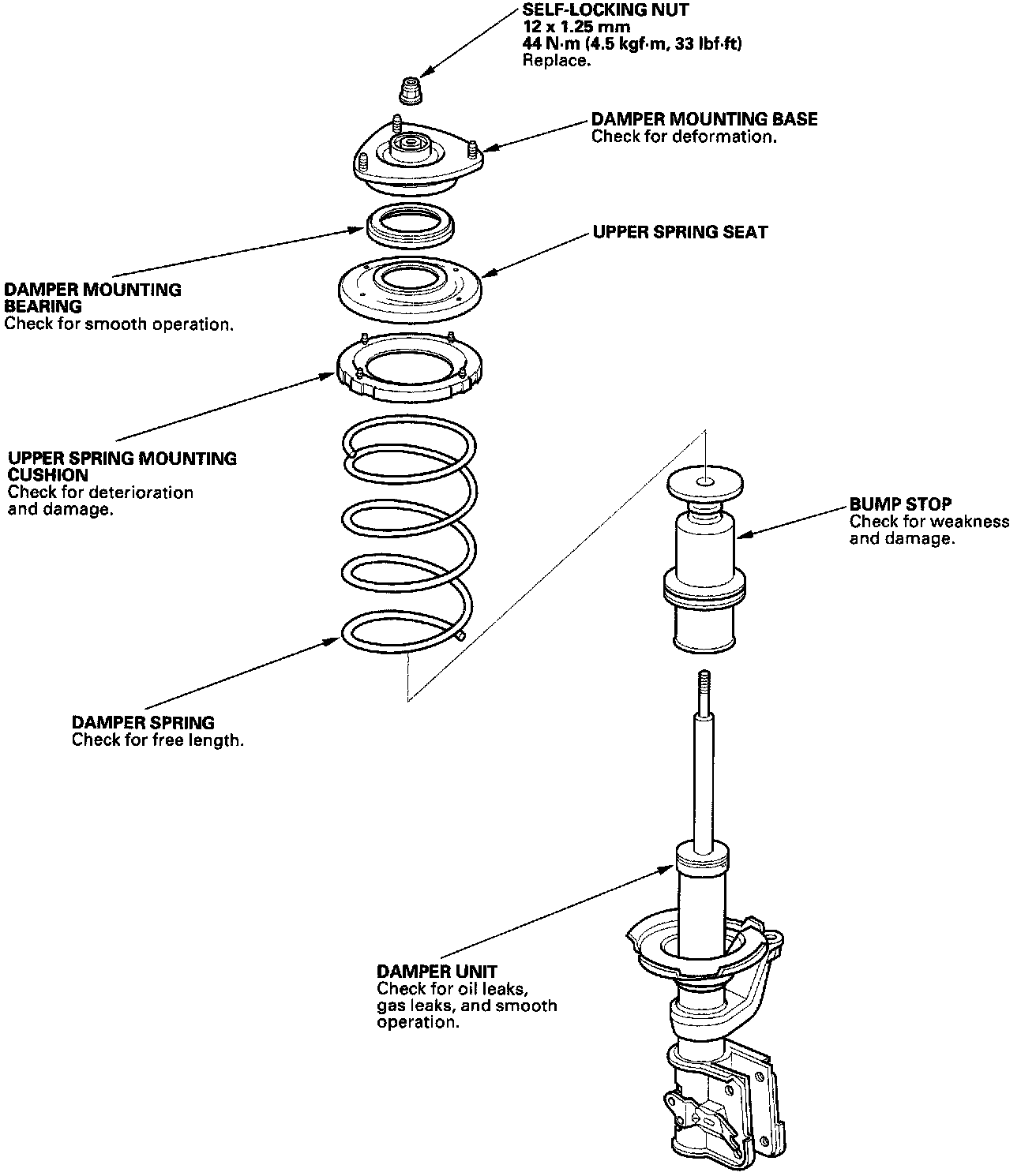 SELF-LOCKING NUT
12 x 1.25 mm
44 N·m (4.5 kgf·m, 33 lbf·ft)
Replace.

DAMPER MOUNTING BASE
Check for deformation.

UPPER SPRING SEAT

DAMPER MOUNTING BEARING
Check for smooth operation.

UPPER SPRING MOUNTING CUSHION
Check for deterioration and damage.

BUMP STOP
Check for weakness and damage.

DAMPER SPRING
Check for free length.

DAMPER UNIT
Check for oil leaks, gas leaks, and smooth operation.