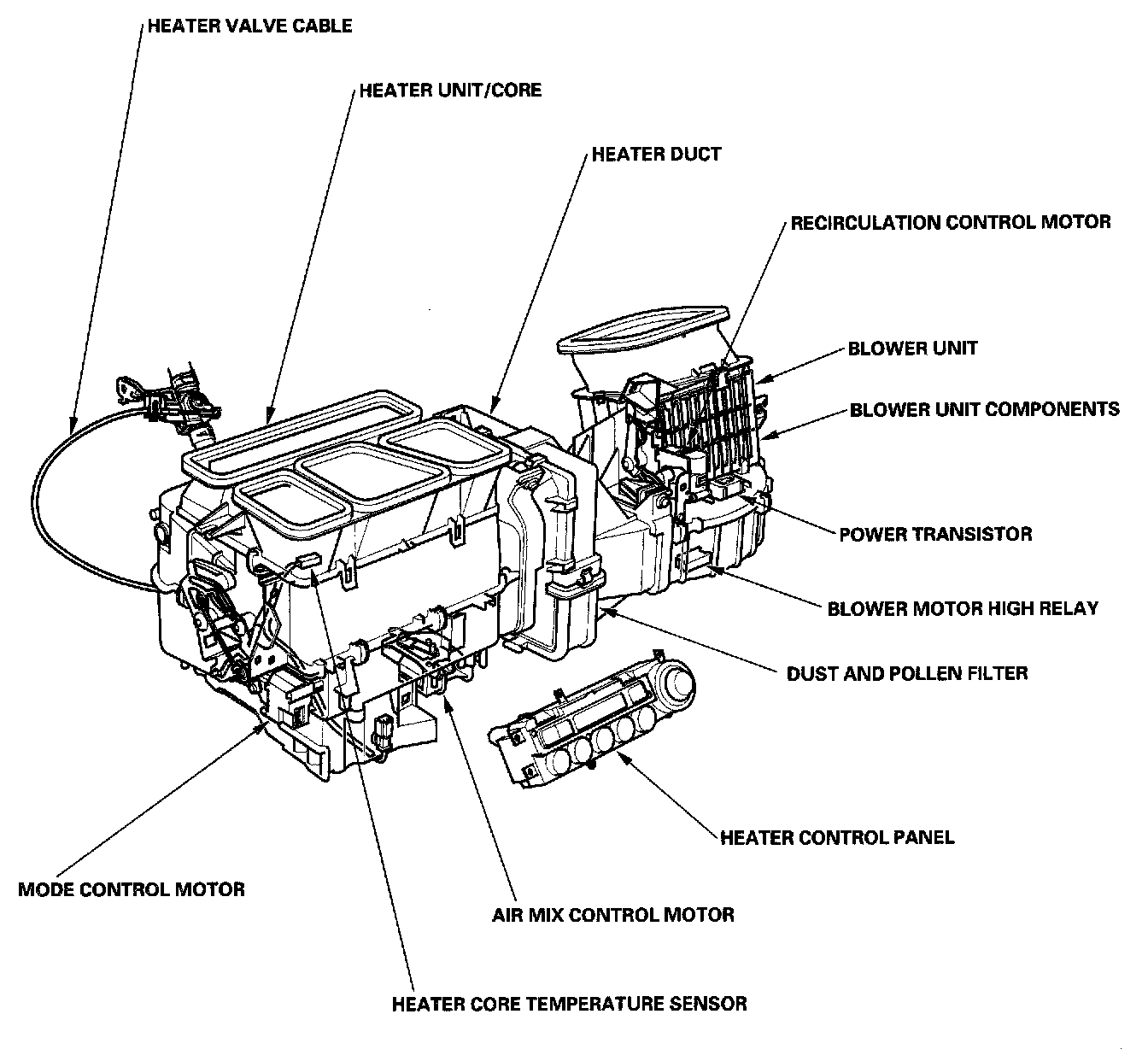 HEATER VALVE CABLE

HEATER UNIT/CORE

HEATER DUCT

RECIRCULATION CONTROL MOTOR

BLOWER UNIT

BLOWER UNIT COMPONENTS

POWER TRANSISTOR

BLOWER MOTOR HIGH RELAY

DUST AND POLLEN FILTER

HEATER CONTROL PANEL

MODE CONTROL MOTOR

AIR MIX CONTROL MOTOR

HEATER CORE TEMPERATURE SENSOR