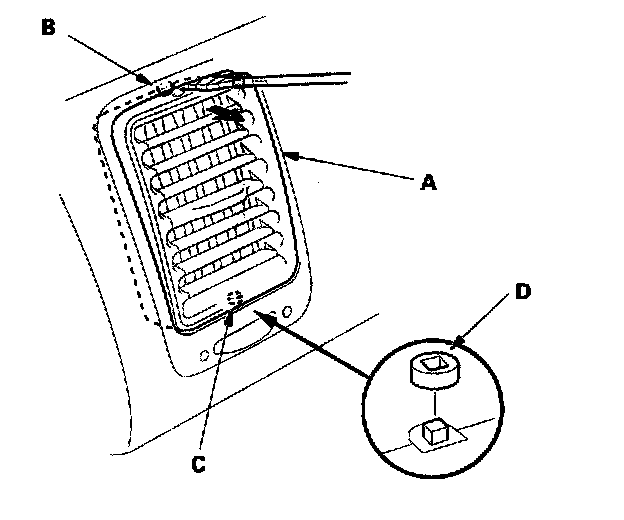 B
A
D
C