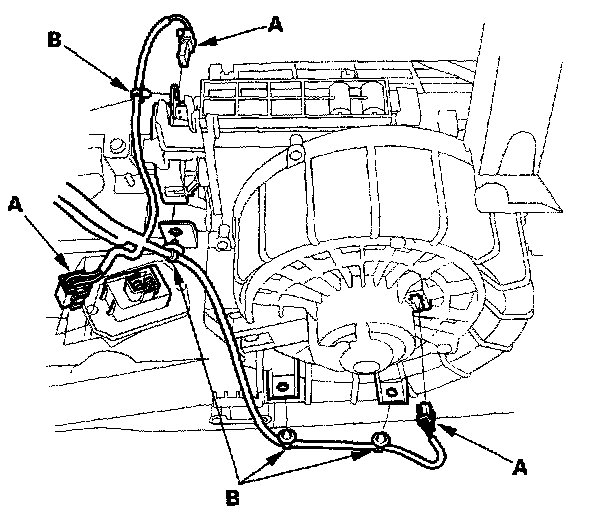 B
A
A
A
B