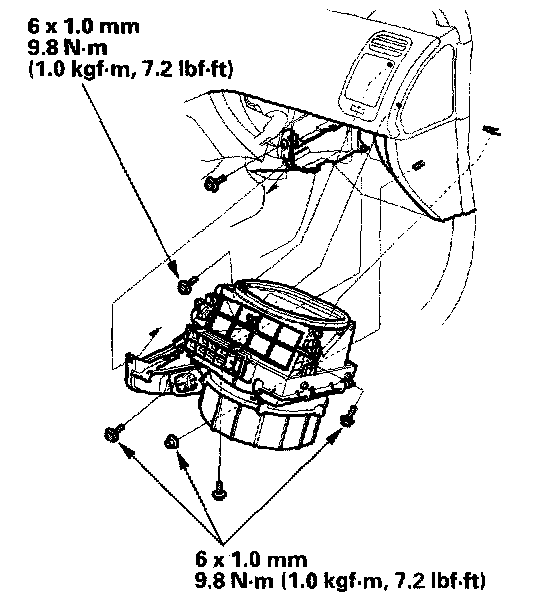 6 x 1.0 mm
9.8 N·m
(1.0 kgf·m, 7.2 lbf·ft)

6 x 1.0 mm
9.8 N·m (1.0 kgf·m, 7.2 lbf·ft)