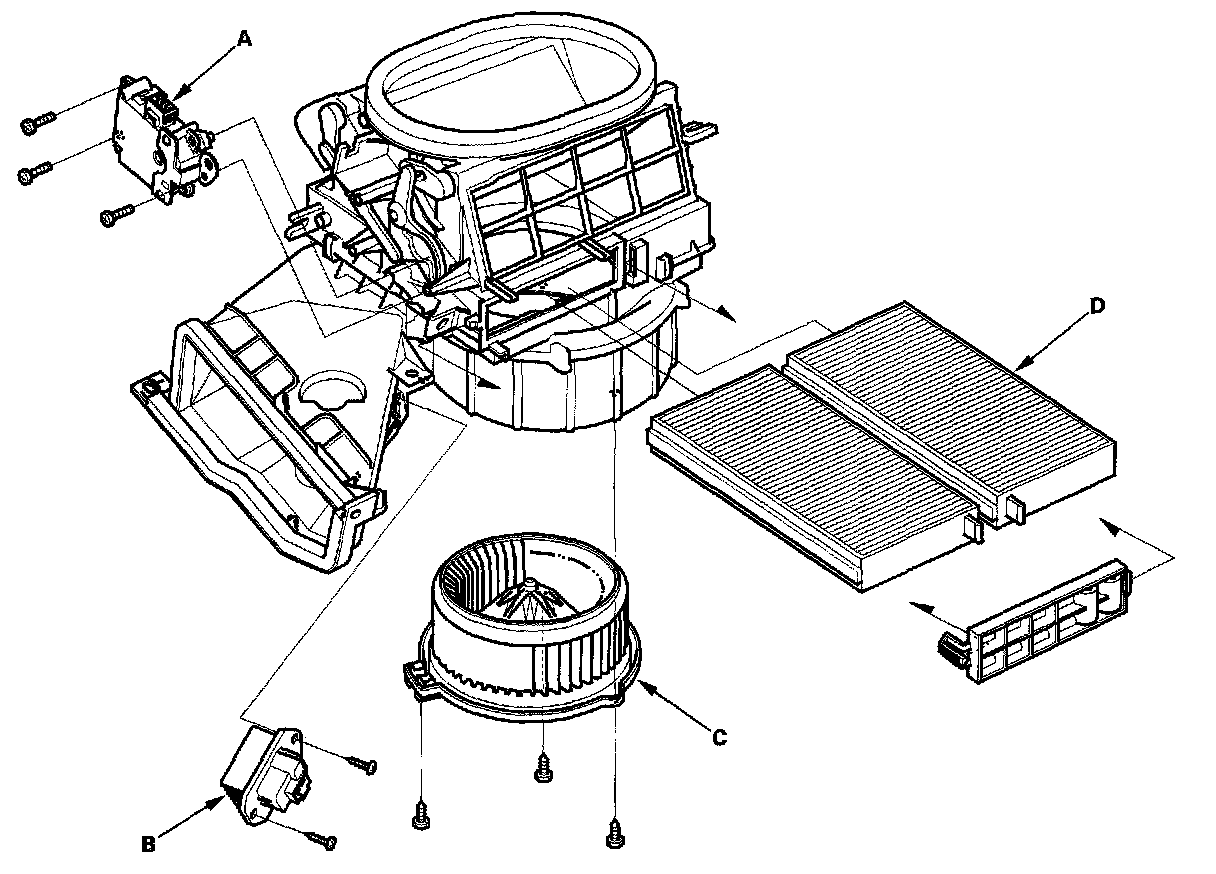 A
D
C
B