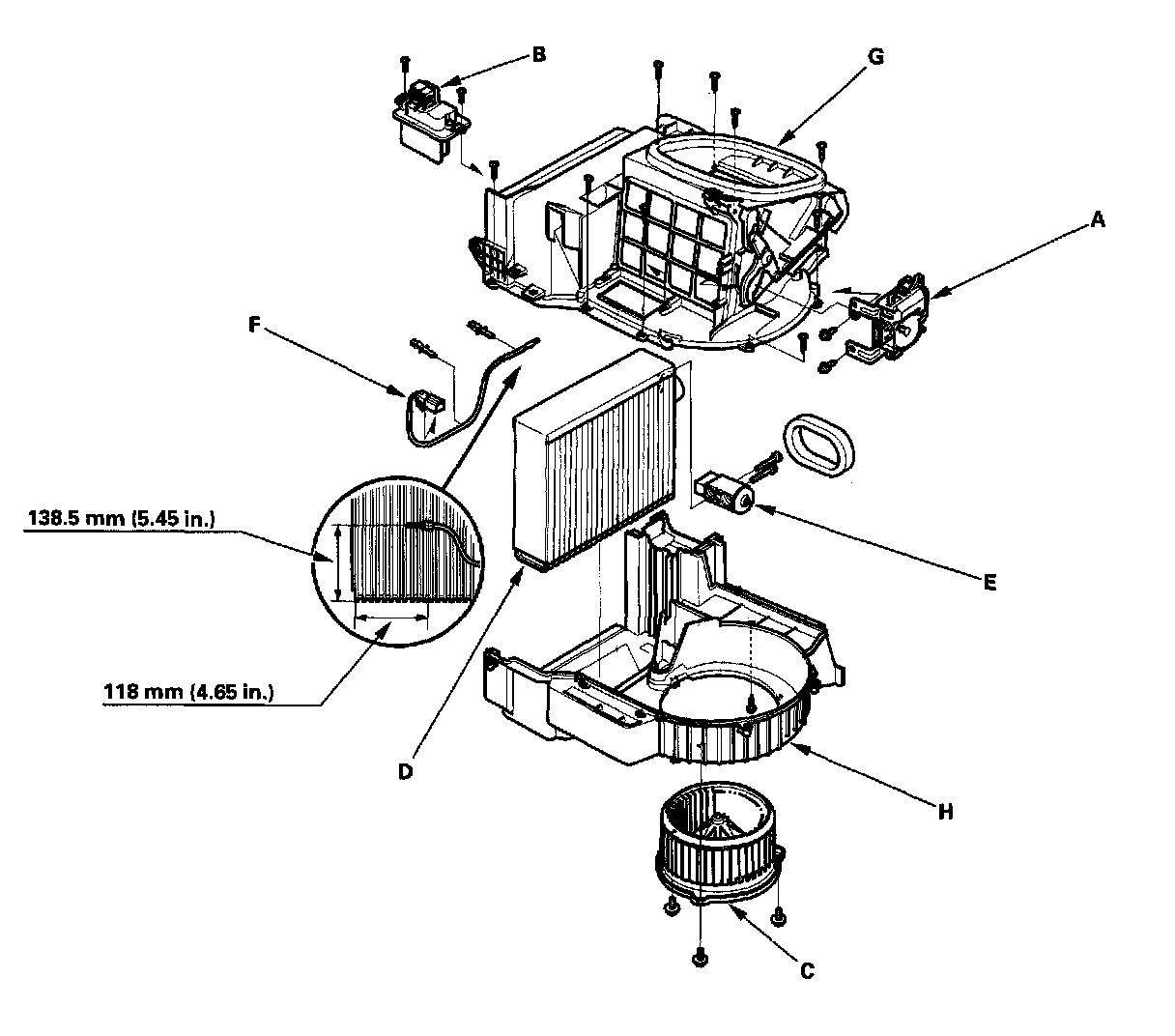 B
G
A
F
138.5 mm (5.45 in.)
E
118 mm (4.65 in.)
D
H
C