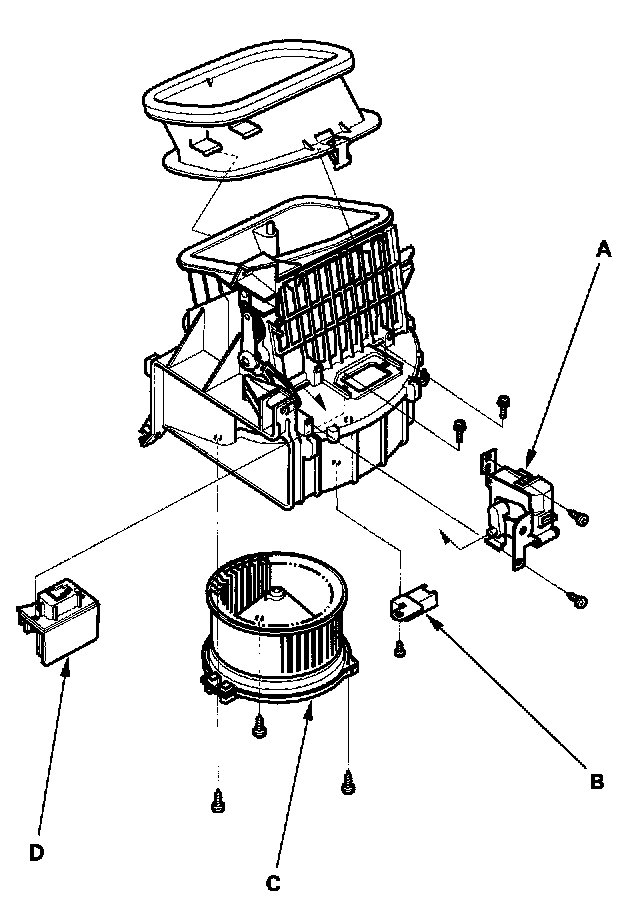 A
B
D
C