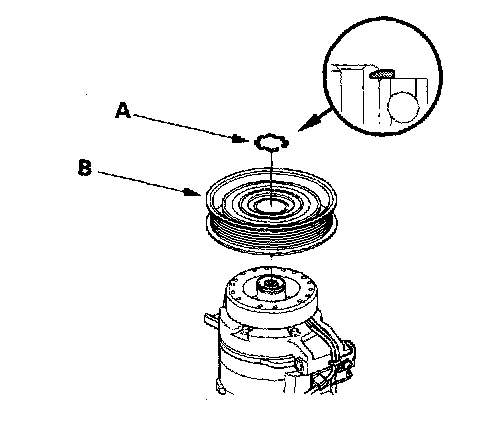 A

B