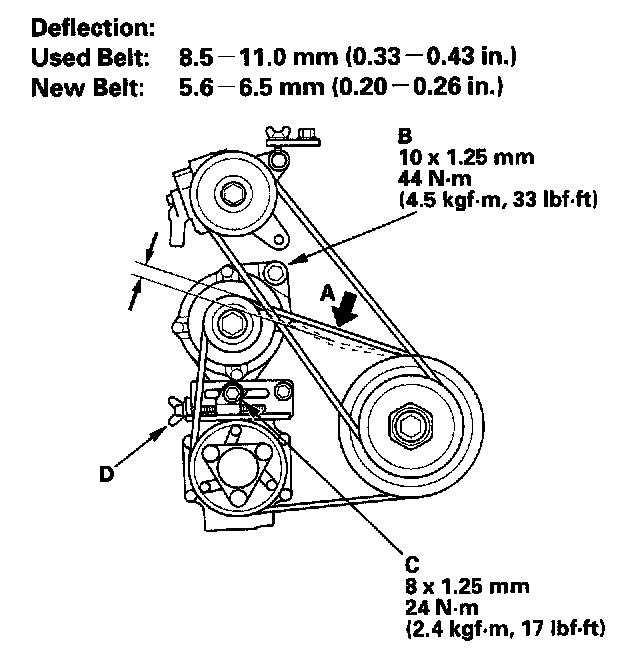 Deflection:
Used Belt: 8.5 – 11.0 mm (0.33 – 0.43 in.)
New Belt: 5.6 – 6.5 mm (0.20 – 0.26 in.)

B
10 x 1.25 mm
44 N·m
(4.5 kgf·m, 33 lbf·ft)

A

D

C
8 x 1.25 mm
24 N·m
(2.4 kgf·m, 17 lbf·ft)