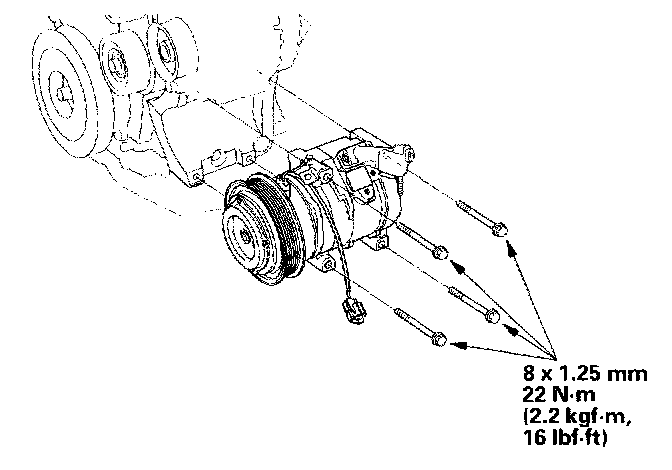 8 x 1.25 mm
22 N·m
(2.2 kgf·m,
16 lbf·ft)