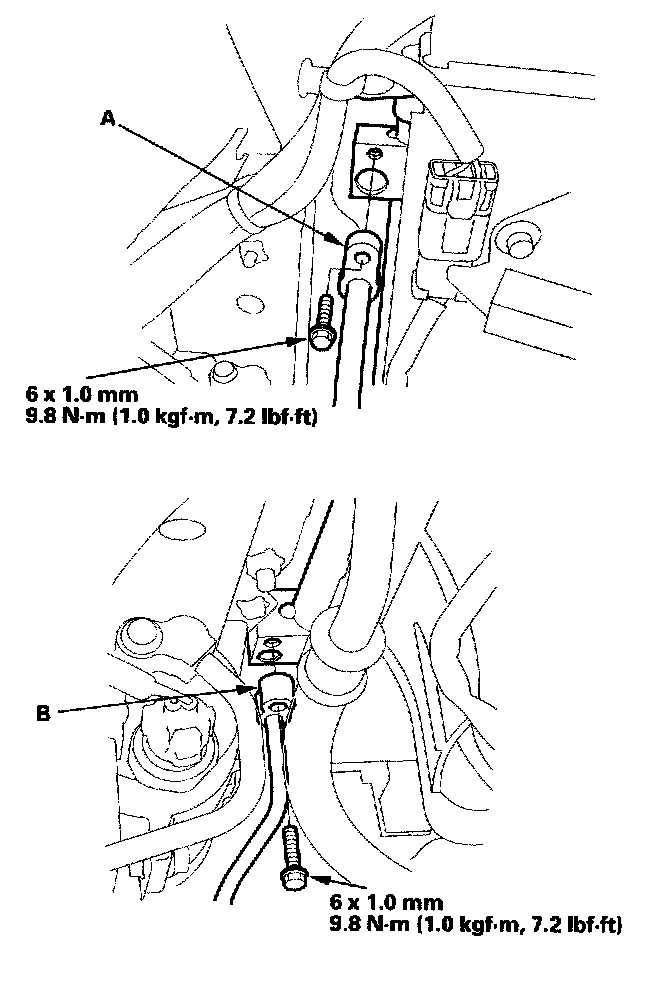 A

6 x 1.0 mm
9.8 N·m (1.0 kgf·m, 7.2 lbf·ft)

B

6 x 1.0 mm
9.8 N·m (1.0 kgf·m, 7.2 lbf·ft)