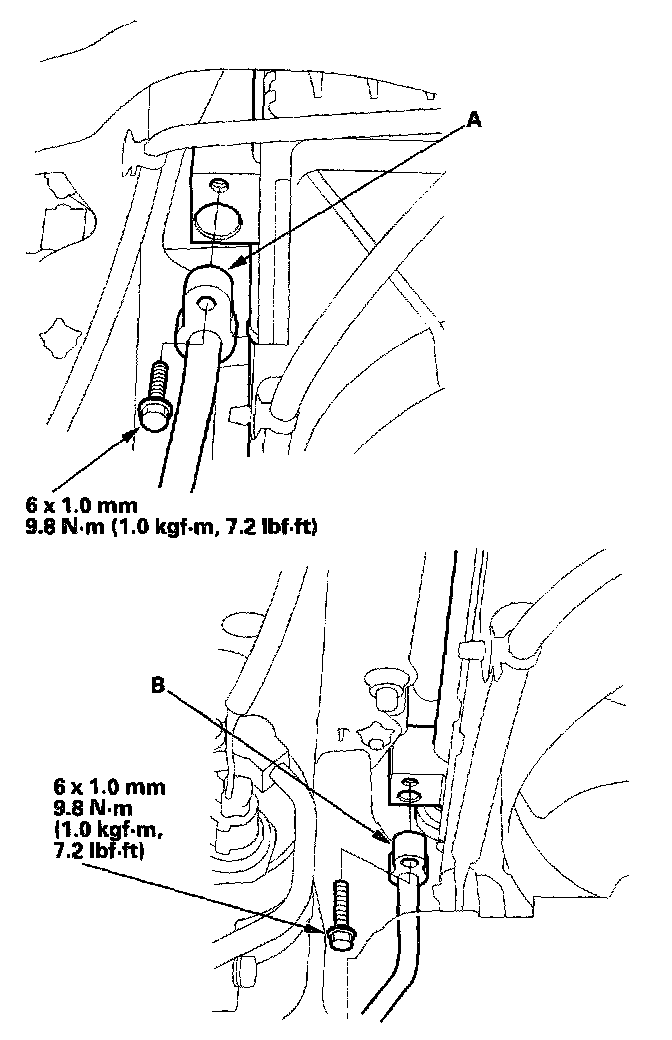 A

6 x 1.0 mm
9.8 N·m (1.0 kgf·m, 7.2 lbf·ft)

B

6 x 1.0 mm
9.8 N·m
(1.0 kgf·m,
7.2 lbf·ft)