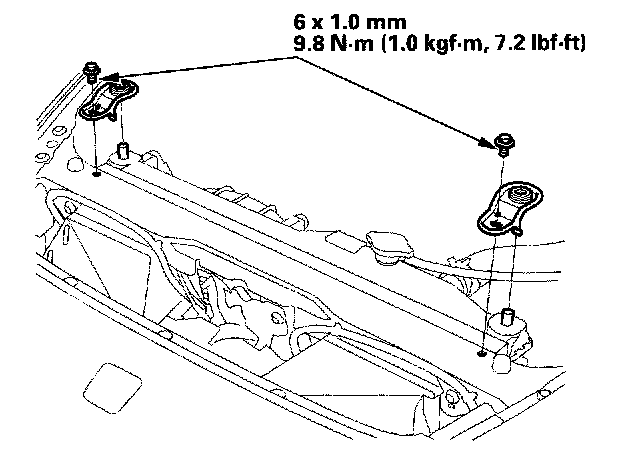 6 x 1.0 mm
9.8 N·m (1.0 kgf·m, 7.2 lbf·ft)