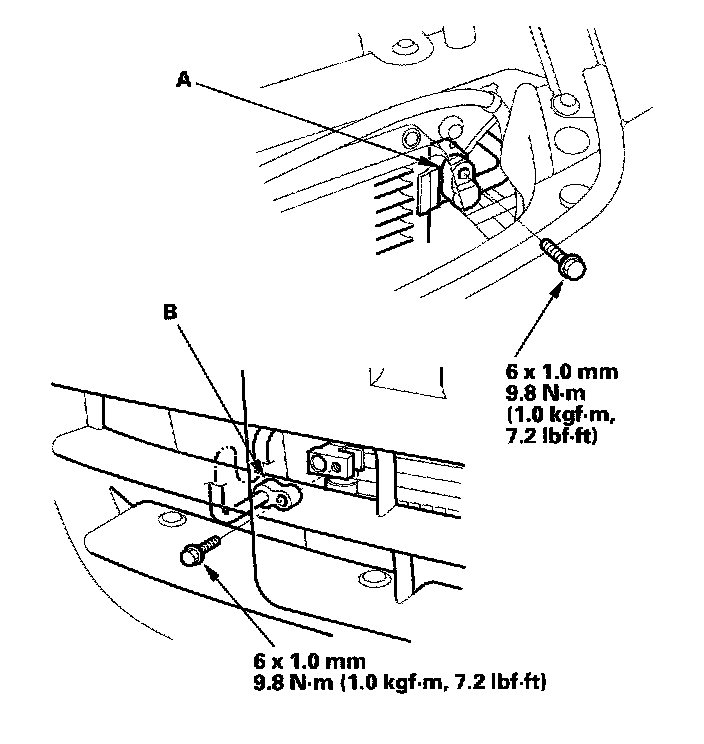 A

B

6 x 1.0 mm
9.8 N·m
(1.0 kgf·m,
7.2 lbf·ft)

6 x 1.0 mm
9.8 N·m (1.0 kgf·m, 7.2 lbf·ft)