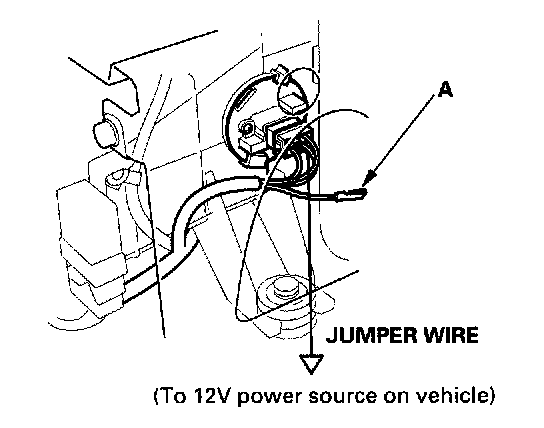 A

JUMPER WIRE

(To 12V power source on vehicle)