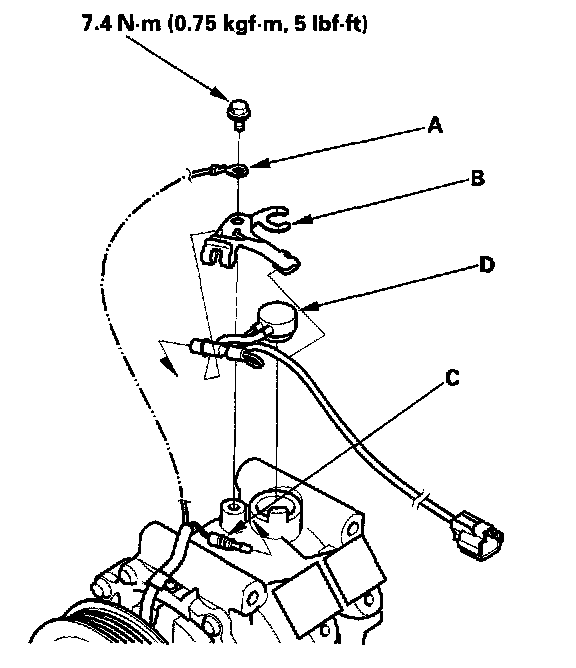 7.4 N·m (0.75 kgf·m, 5 lbf·ft)

A

B

D

C