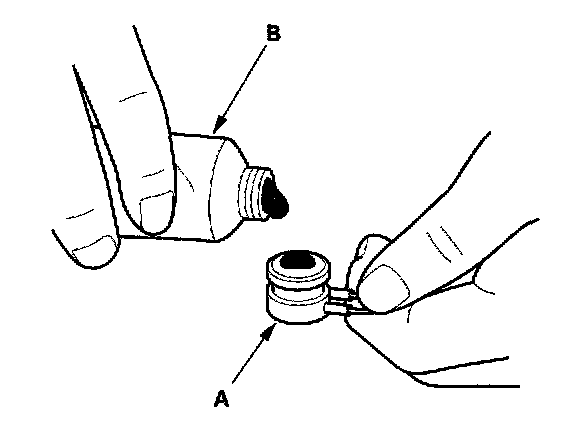 B

A