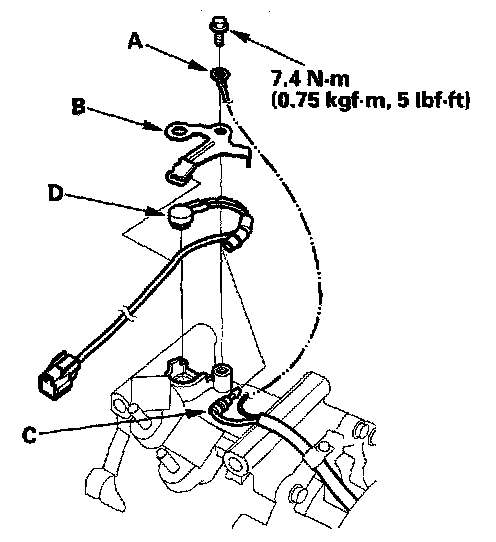 A

7.4 N·m
(0.75 kgf·m, 5 lbf·ft)

B

D

C