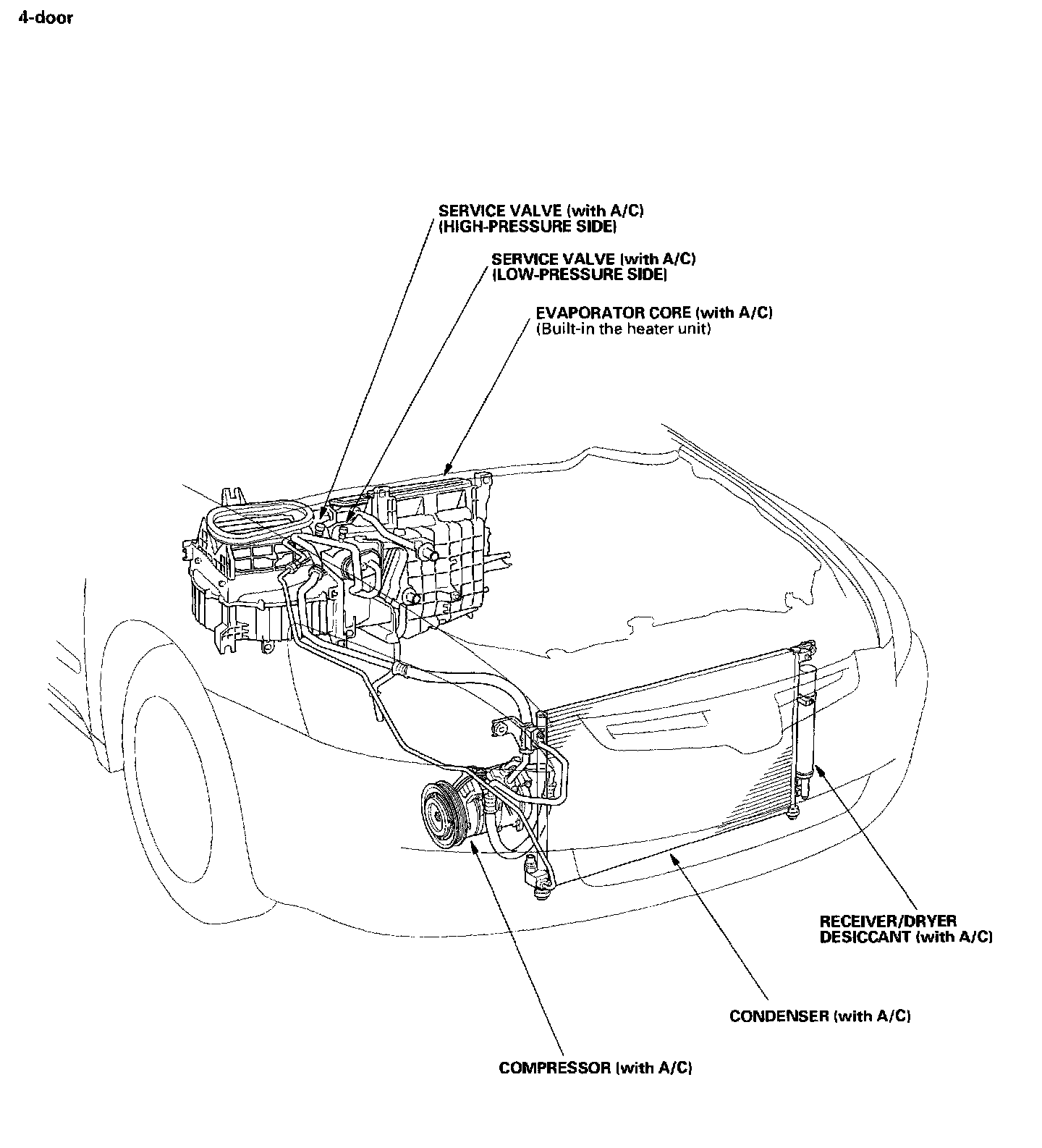 4-door

SERVICE VALVE (with A/C)
(HIGH-PRESSURE SIDE)

SERVICE VALVE (with A/C)
(LOW-PRESSURE SIDE)

EVAPORATOR CORE (with A/C)
(Built-in the heater unit)

RECEIVER/DRYER
DESICCANT (with A/C)

CONDENSER (with A/C)

COMPRESSOR (with A/C)