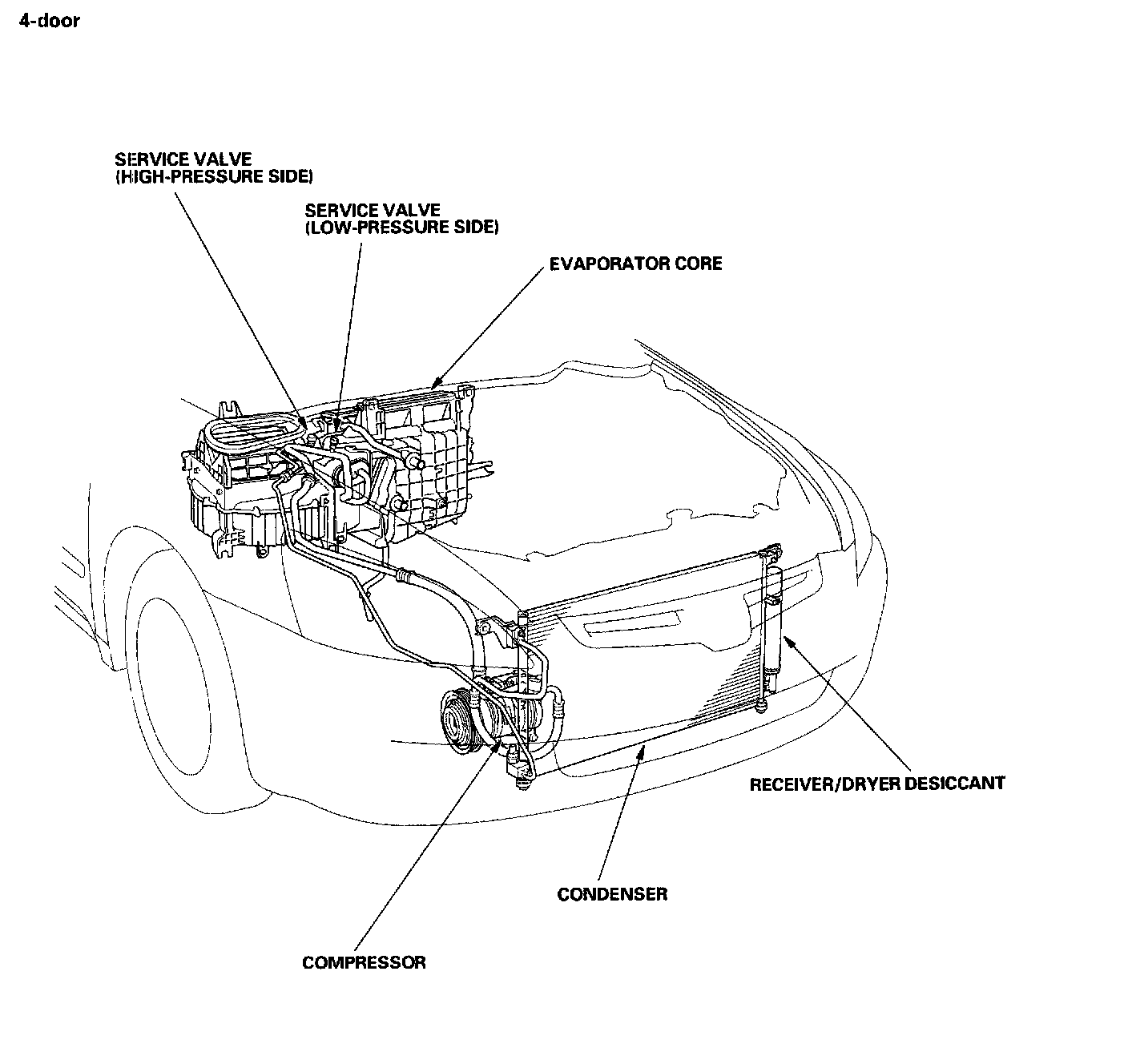 4-door

SERVICE VALVE
(HIGH-PRESSURE SIDE)

SERVICE VALVE
(LOW-PRESSURE SIDE)

EVAPORATOR CORE

RECEIVER/DRYER DESICCANT

CONDENSER

COMPRESSOR