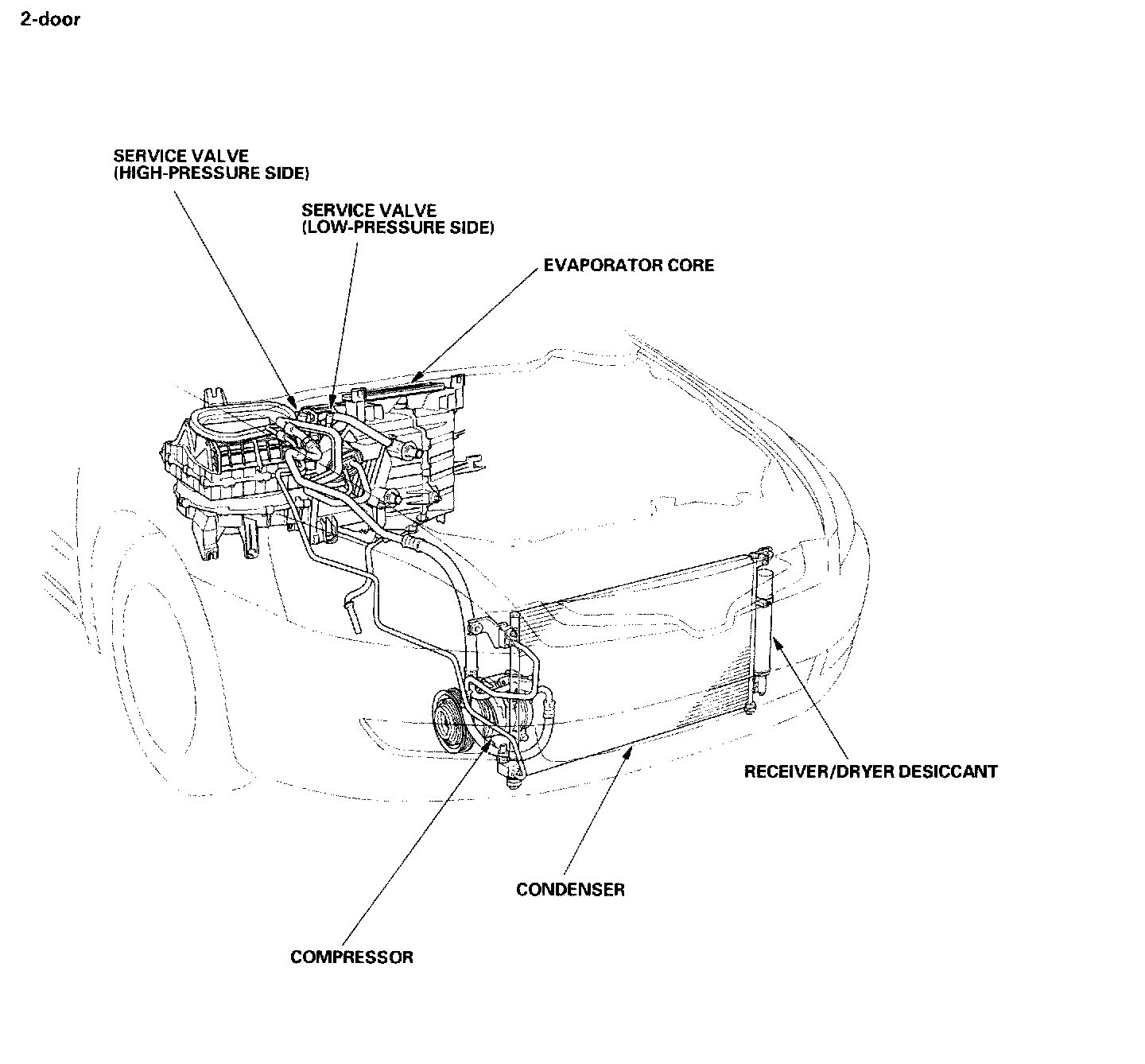 2-door

SERVICE VALVE
(HIGH-PRESSURE SIDE)

SERVICE VALVE
(LOW-PRESSURE SIDE)

EVAPORATOR CORE

RECEIVER/DRYER DESICCANT

CONDENSER

COMPRESSOR