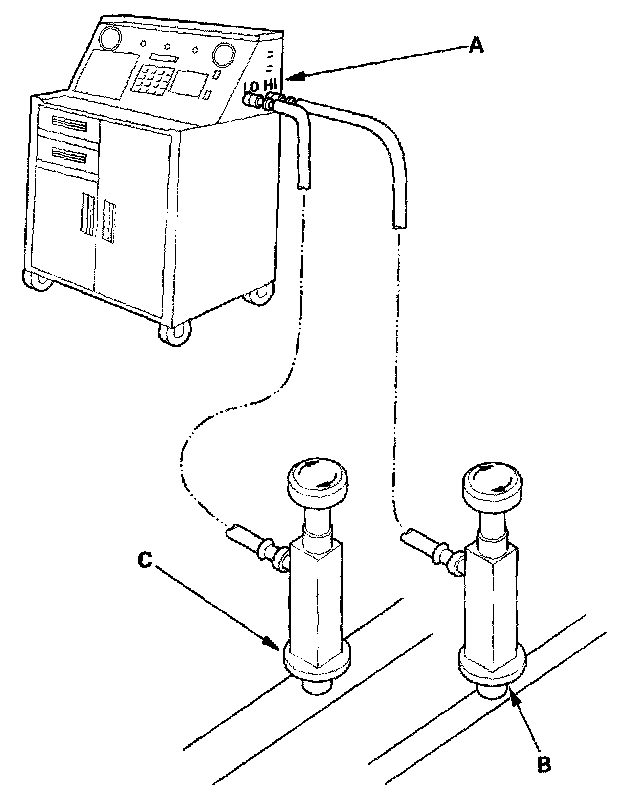 A
LO HI
C
B