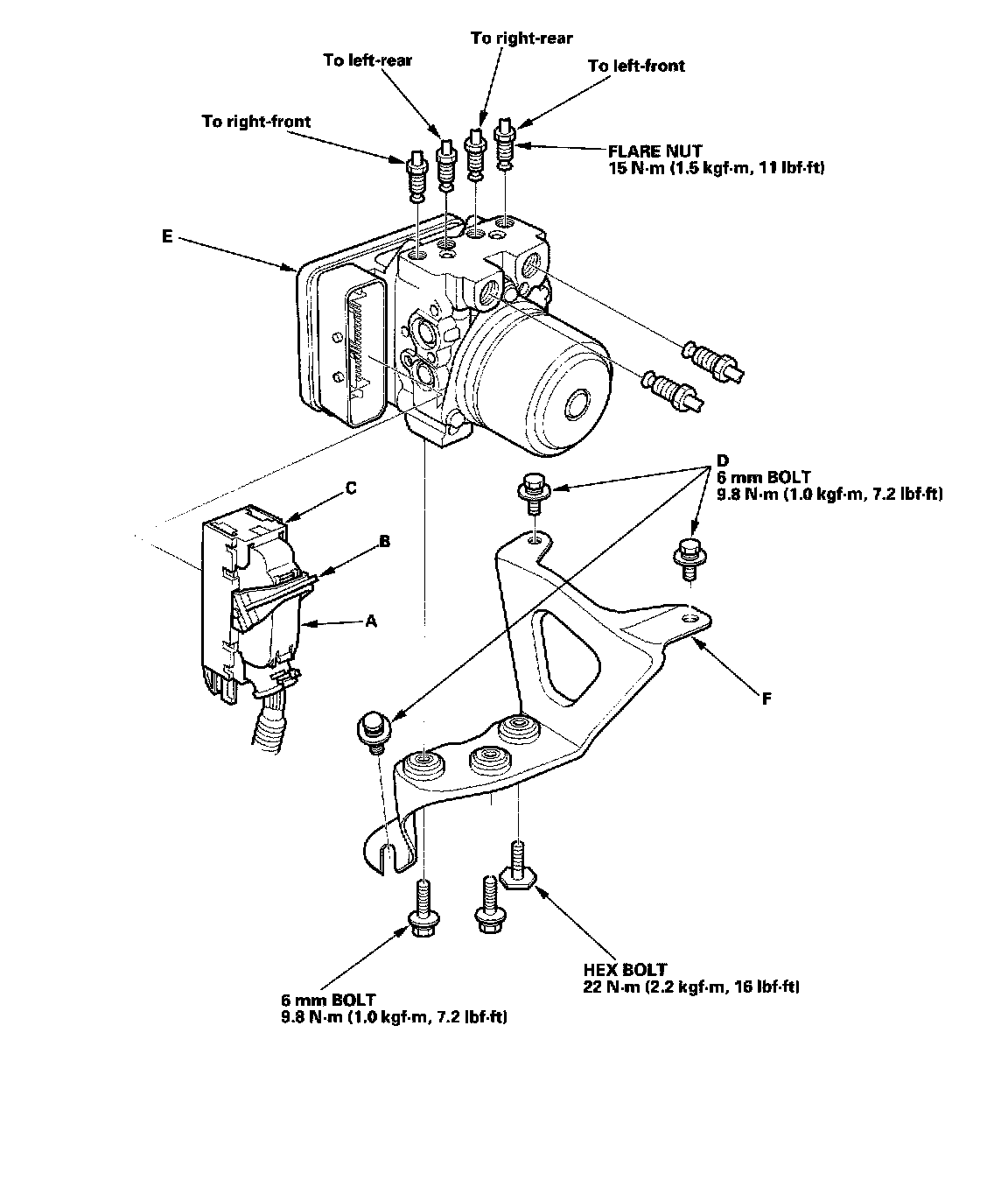 To right-rear

To left-rear

To left-front

To right-front

FLARE NUT
15 N·m (1.5 kgf·m, 11 lbf·ft)

E

D
6 mm BOLT
9.8 N·m (1.0 kgf·m, 7.2 lbf·ft)

C

B

A

F

HEX BOLT
22 N·m (2.2 kgf·m, 16 lbf·ft)

6 mm BOLT
9.8 N·m (1.0 kgf·m, 7.2 lbf·ft)