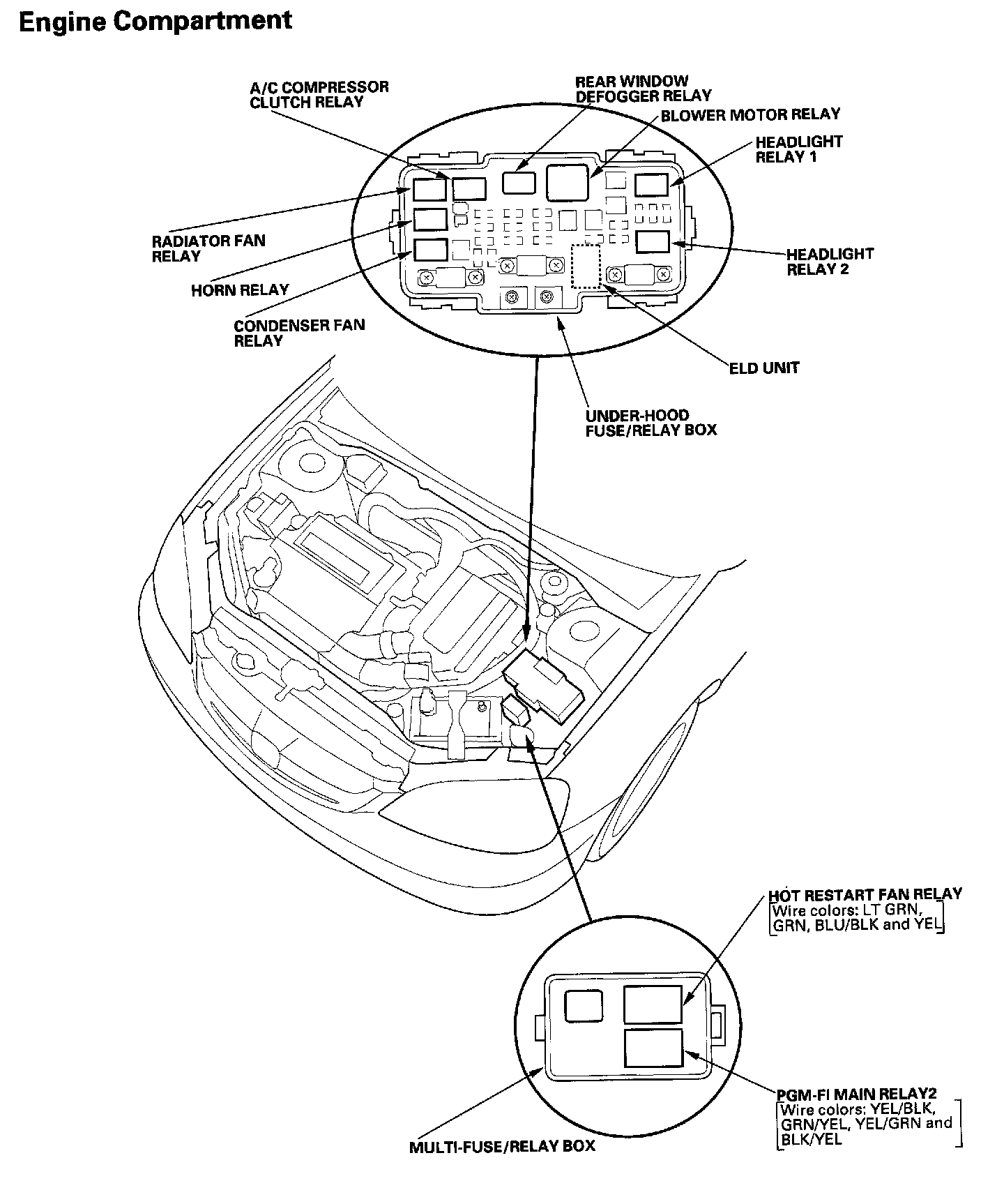 Engine Compartment

A/C COMPRESSOR CLUTCH RELAY

REAR WINDOW DEFOGGER RELAY

BLOWER MOTOR RELAY

HEADLIGHT RELAY 1

RADIATOR FAN RELAY

HORN RELAY

CONDENSER FAN RELAY

HEADLIGHT RELAY 2

ELD UNIT

UNDER-HOOD FUSE/RELAY BOX

HOT RESTART FAN RELAY
[Wire colors: LT GRN, GRN, BLU/BLK and YEL]

PGM-FI MAIN RELAY2
[Wire colors: YEL/BLK, GRN/YEL, YEL/GRN and BLK/YEL]

MULTI-FUSE/RELAY BOX