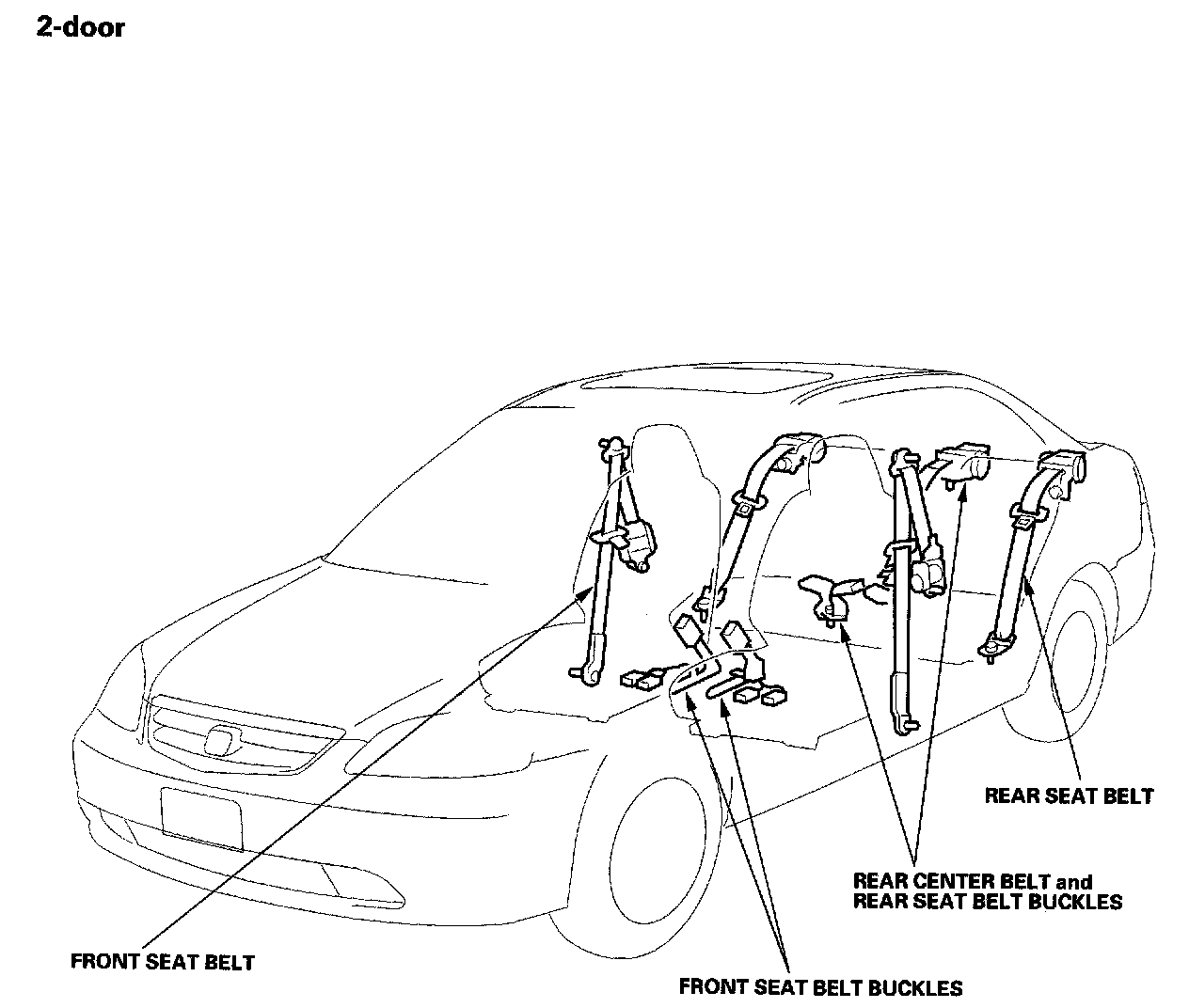 2-door

REAR SEAT BELT

REAR CENTER BELT and
REAR SEAT BELT BUCKLES

FRONT SEAT BELT

FRONT SEAT BELT BUCKLES