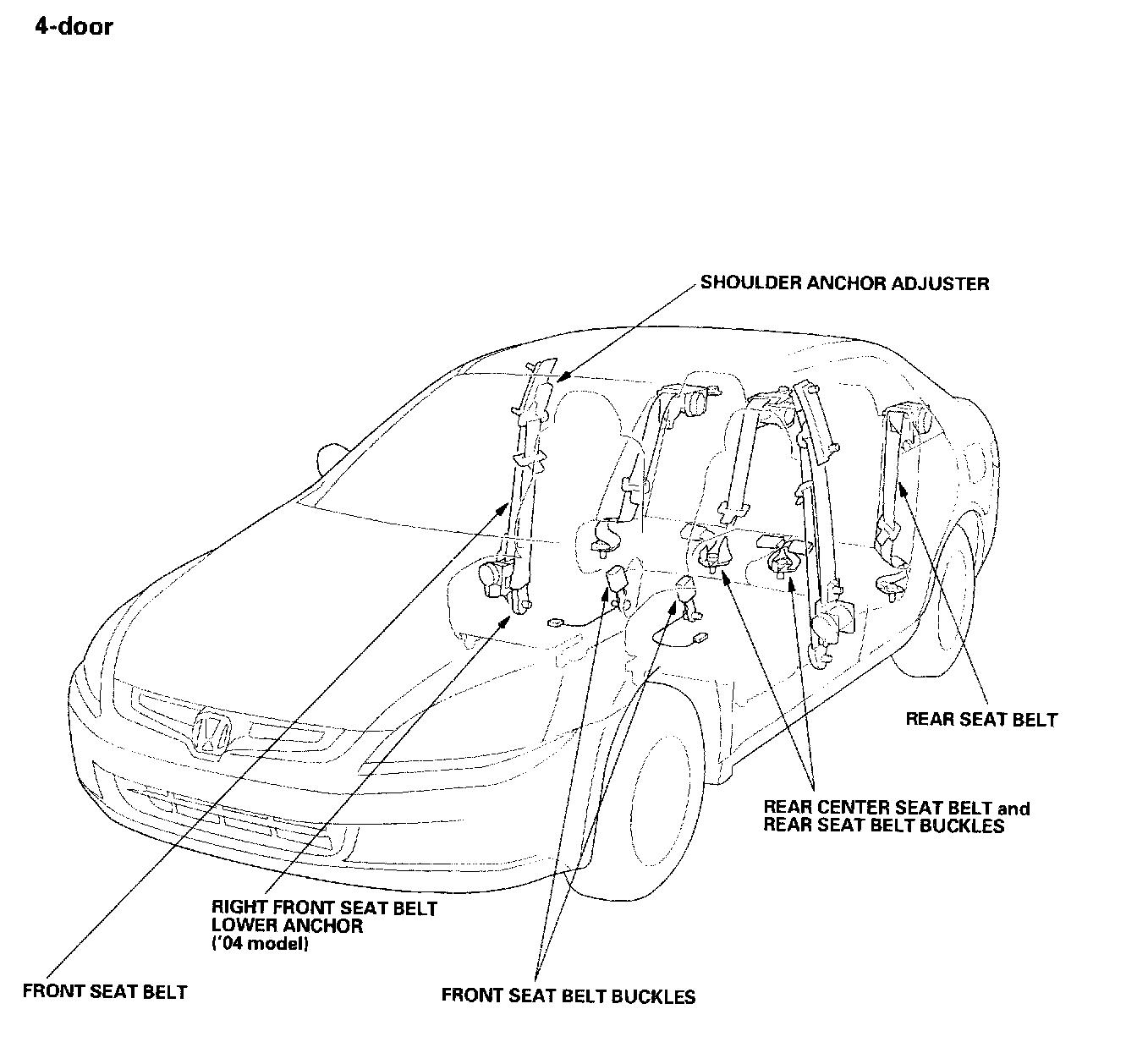 4-door

SHOULDER ANCHOR ADJUSTER

REAR SEAT BELT

REAR CENTER SEAT BELT and
REAR SEAT BELT BUCKLES

RIGHT FRONT SEAT BELT
LOWER ANCHOR
('04 model)

FRONT SEAT BELT

FRONT SEAT BELT BUCKLES