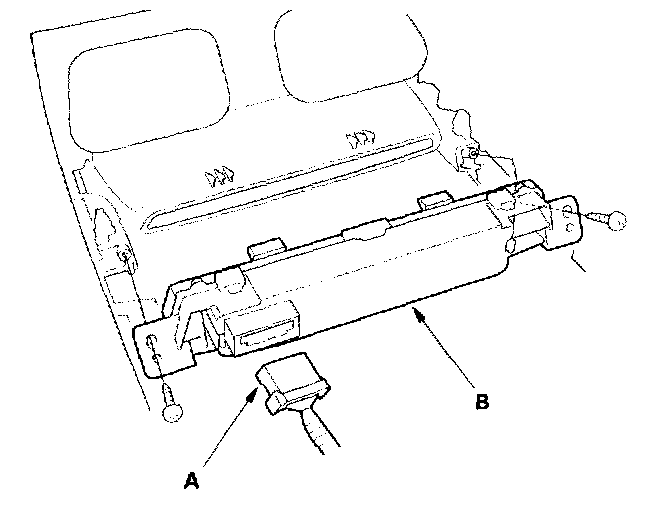 B

A