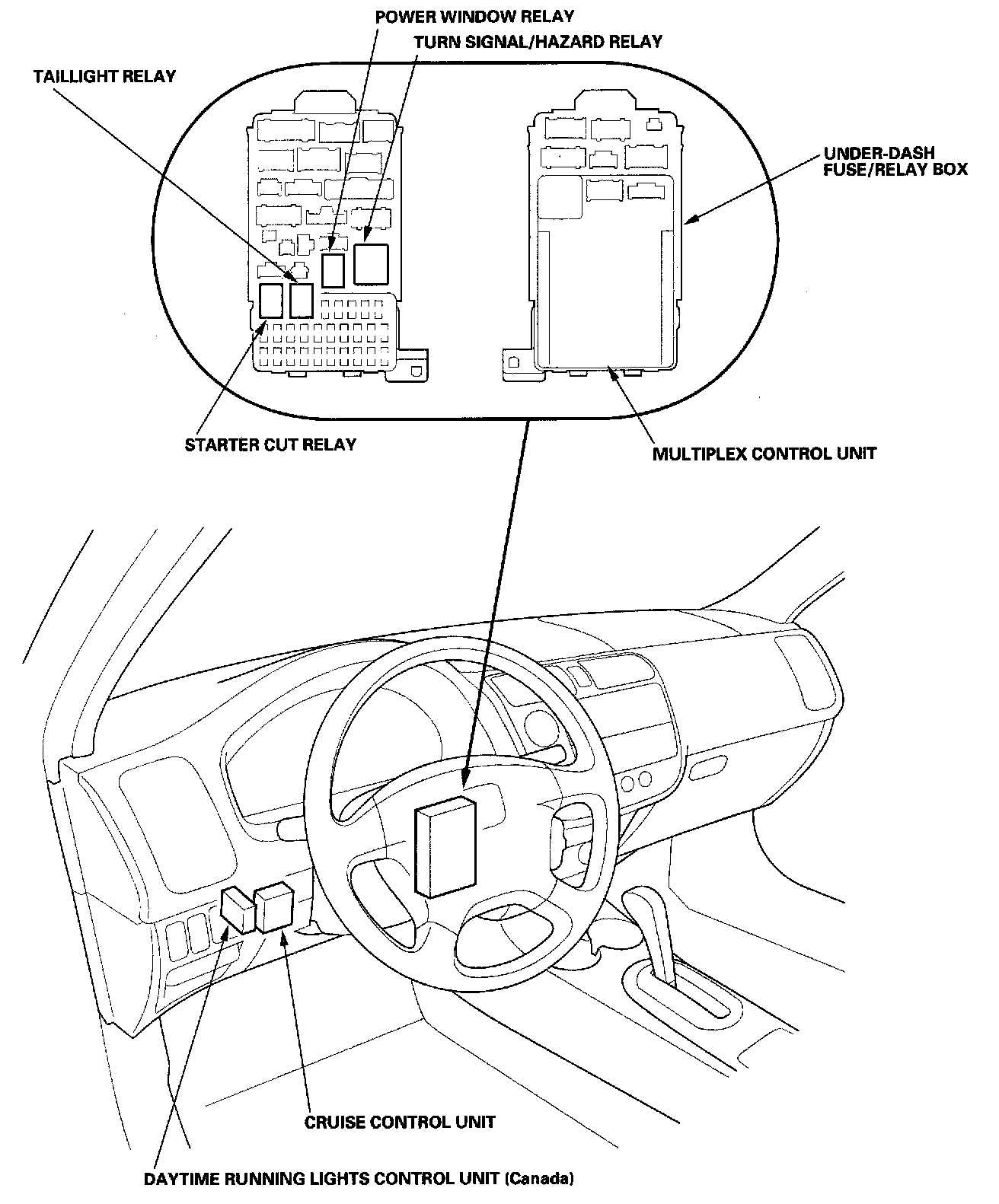 POWER WINDOW RELAY
TURN SIGNAL/HAZARD RELAY
TAILLIGHT RELAY
UNDER-DASH FUSE/RELAY BOX
STARTER CUT RELAY
MULTIPLEX CONTROL UNIT
CRUISE CONTROL UNIT
DAYTIME RUNNING LIGHTS CONTROL UNIT (Canada)