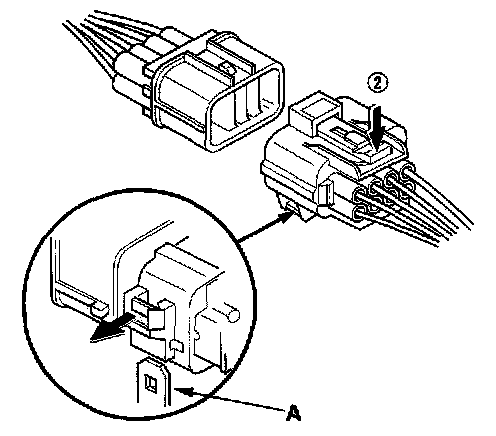 2

A