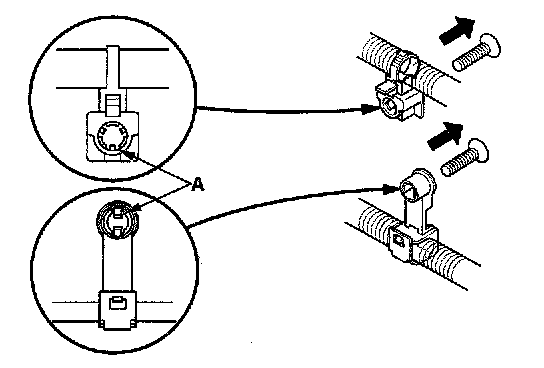 A