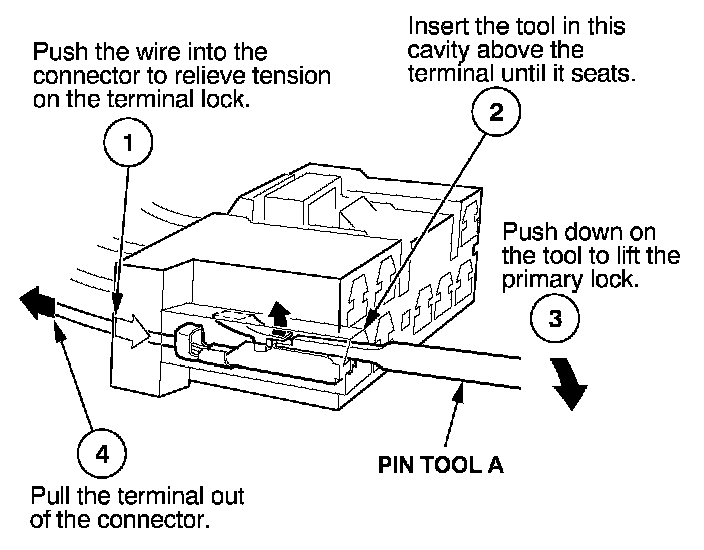 Push the wire into the connector to relieve tension on the terminal lock.

1

Insert the tool in this cavity above the terminal until it seats.

2

Push down on the tool to lift the primary lock.

3

4

Pull the terminal out of the connector.

PIN TOOL A