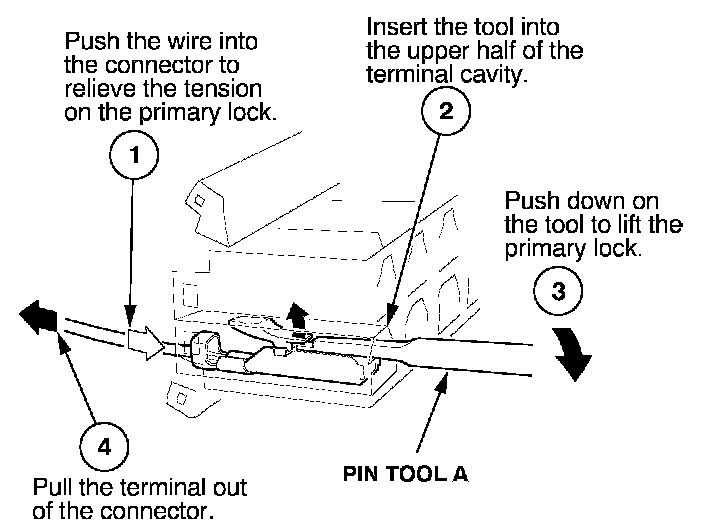 Push the wire into the connector to relieve the tension on the primary lock.

1

Insert the tool into the upper half of the terminal cavity.

2

Push down on the tool to lift the primary lock.

3

4

Pull the terminal out of the connector.

PIN TOOL A