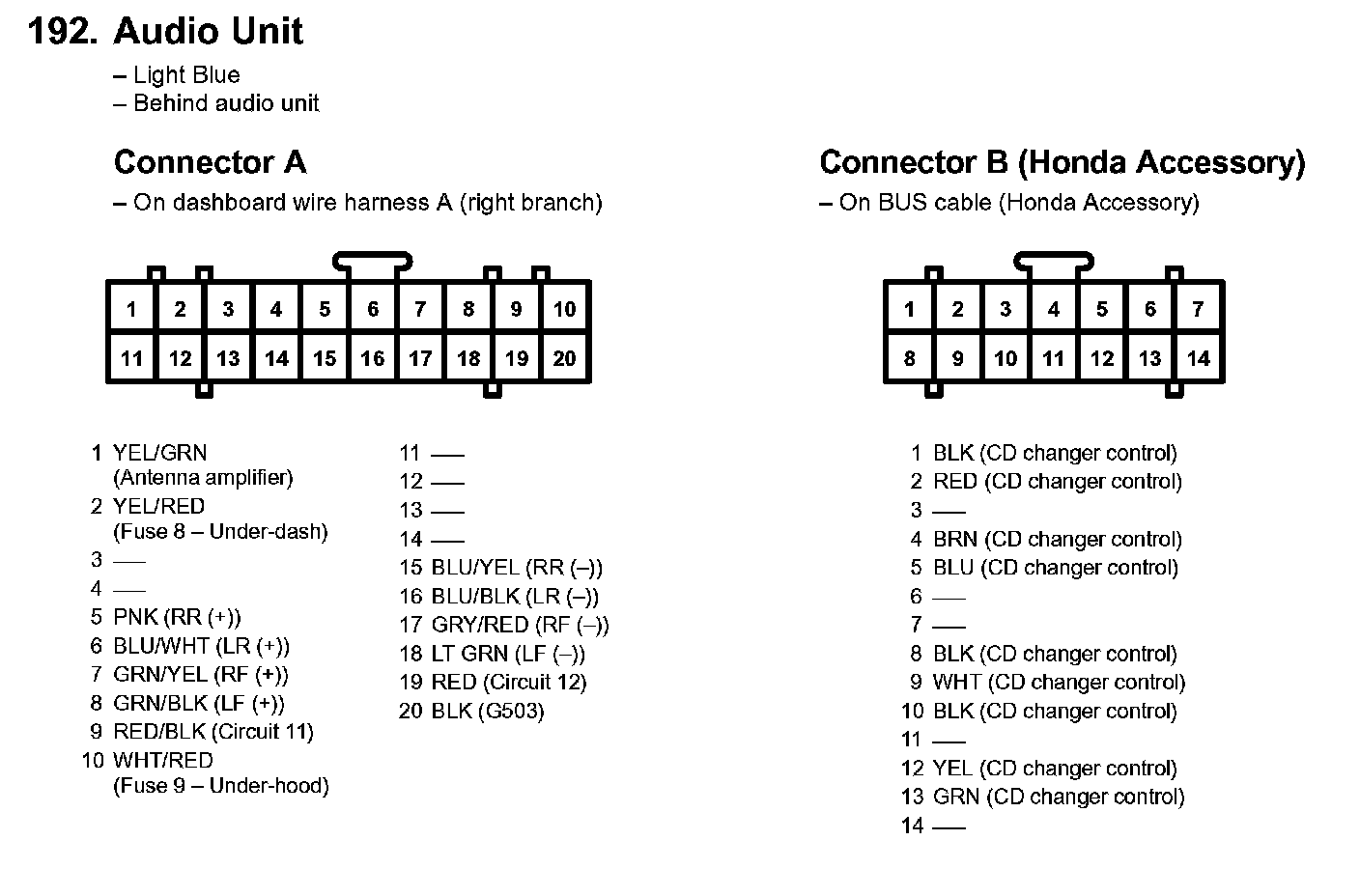 192. Audio Unit
– Light Blue
– Behind audio unit

Connector A
– On dashboard wire harness A (right branch)

| 1 | 2 | 3 | 4 | 5 | 6 | 7 | 8 | 9 | 10 |
|---|---|---|---|---|---|---|---|---|---|
| 11 | 12 | 13 | 14 | 15 | 16 | 17 | 18 | 19 | 20 |

1 YEL/GRN (Antenna amplifier)
2 YEL/RED (Fuse 8 – Under-dash)
3 —
4 —
5 PNK (RR (+))
6 BLU/WHT (LR (+))
7 GRN/YEL (RF (+))
8 GRN/BLK (LF (+))
9 RED/BLK (Circuit 11)
10 WHT/RED (Fuse 9 – Under-hood)

11 —
12 —
13 —
14 —
15 BLU/YEL (RR (–))
16 BLU/BLK (LR (–))
17 GRY/RED (RF (–))
18 LT GRN (LF (–))
19 RED (Circuit 12)
20 BLK (G503)

Connector B (Honda Accessory)
– On BUS cable (Honda Accessory)

| 1 | 2 | 3 | 4 | 5 | 6 | 7 |
|---|---|---|---|---|---|---|
| 8 | 9 | 10 | 11 | 12 | 13 | 14 |

1 BLK (CD changer control)
2 RED (CD changer control)
3 —
4 BRN (CD changer control)
5 BLU (CD changer control)
6 —
7 —
8 BLK (CD changer control)
9 WHT (CD changer control)
10 BLK (CD changer control)
11 —
12 YEL (CD changer control)
13 GRN (CD changer control)
14 —